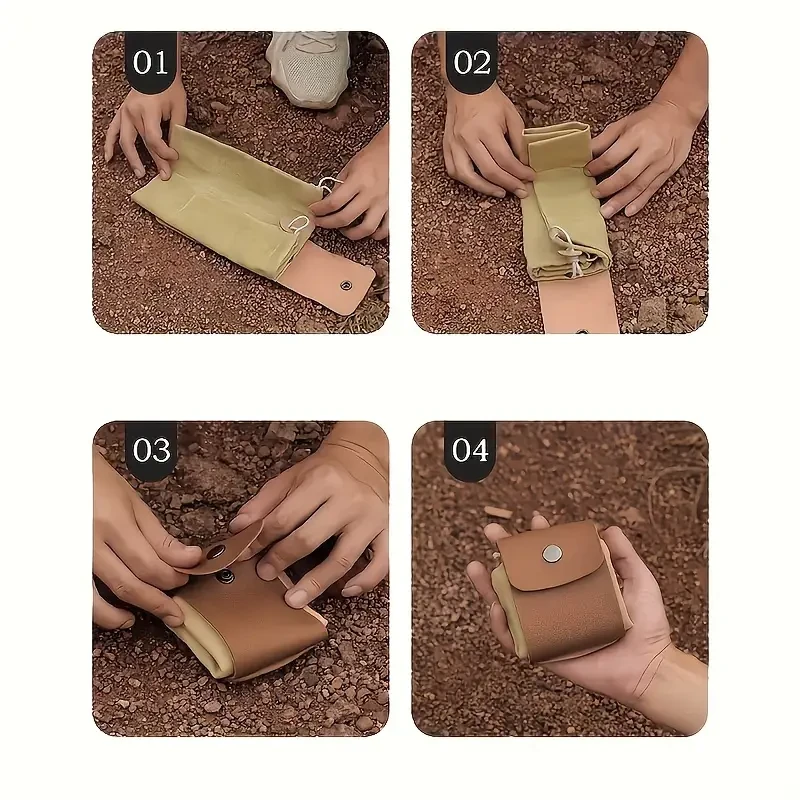 01

02

03

04