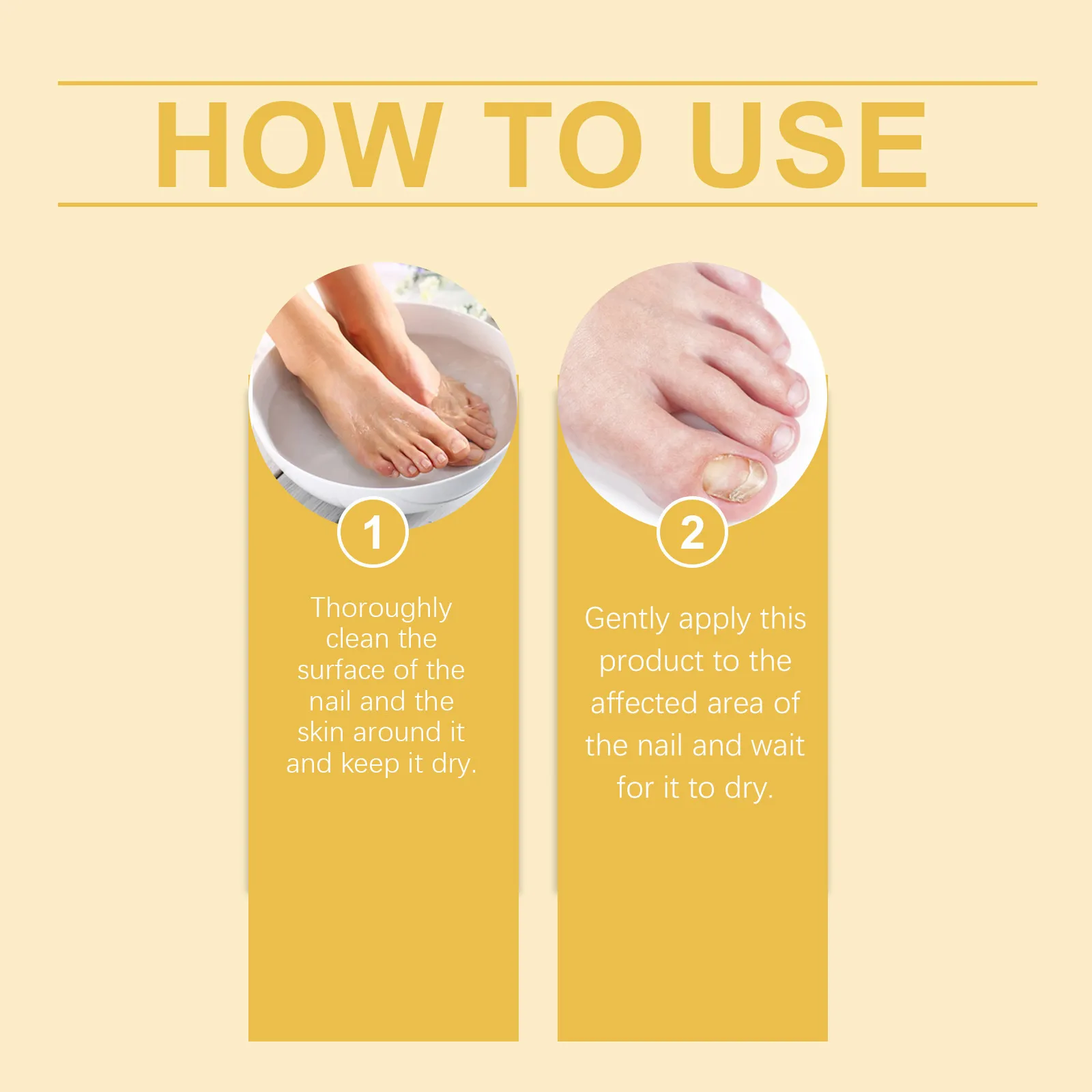 HOW TO USE

1

Thoroughly clean the surface of the nail and the skin around it and keep it dry.

2

Gently apply this product to the affected area of the nail and wait for it to dry.