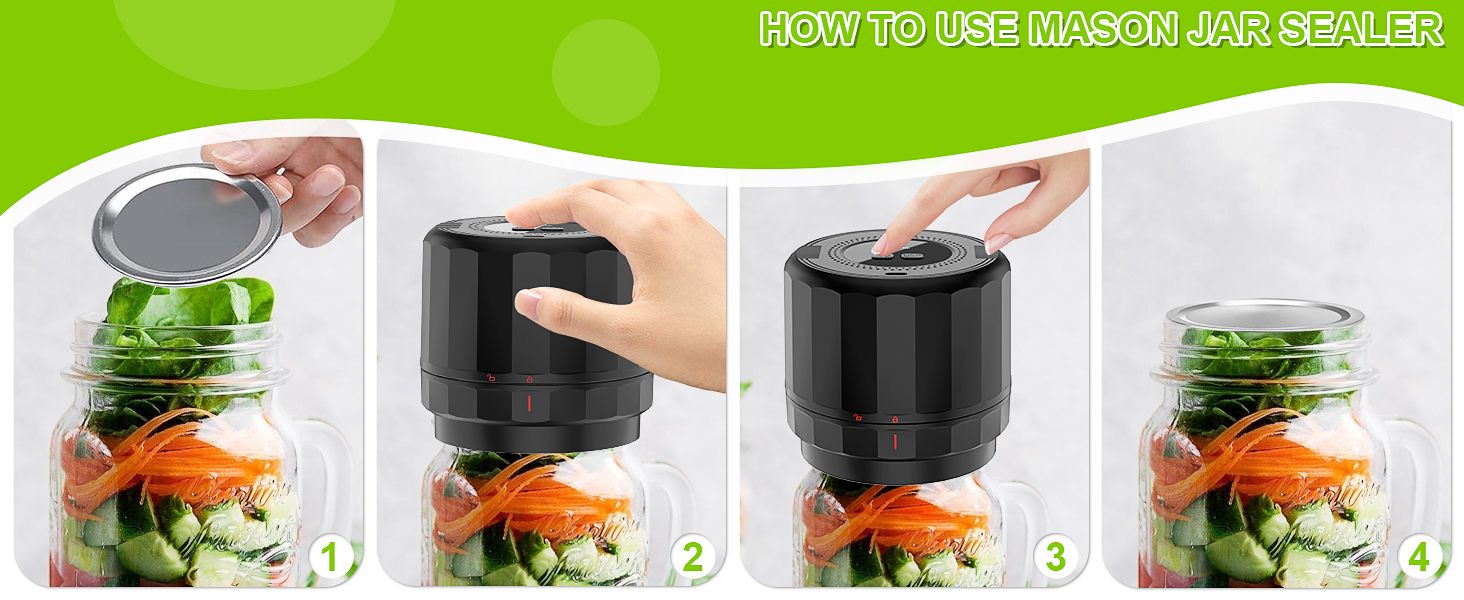 HOW TO USE MASON JAR SEALER

1

2

3

4