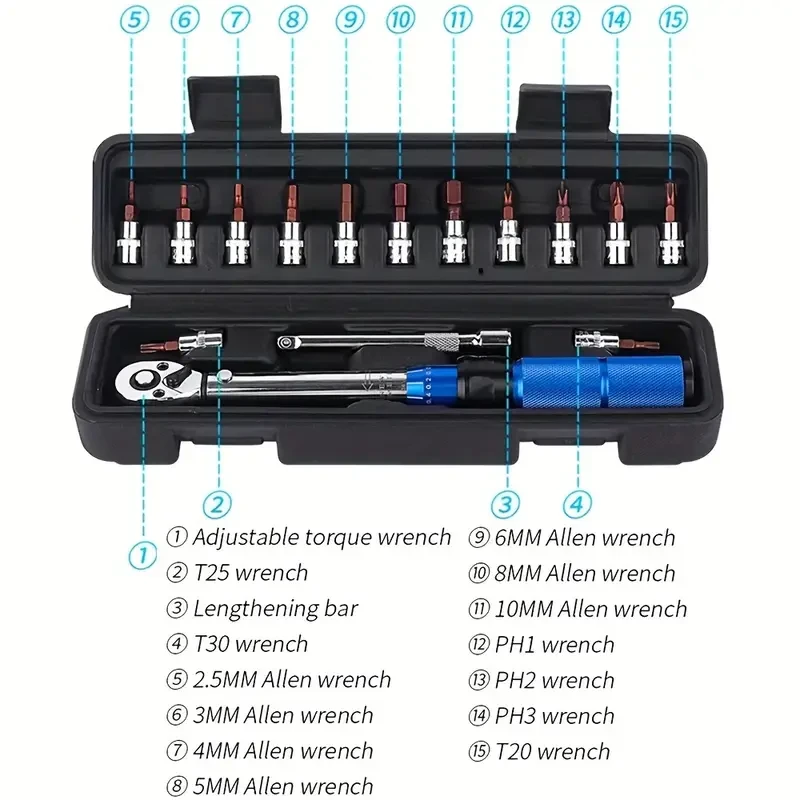 ⑤ ⑥ ⑦ ⑧ ⑨ ⑩ ⑪ ⑫ ⑬ ⑭ ⑮

② ③ ④

①

① Adjustable torque wrench
② T25 wrench
③ Lengthening bar
④ T30 wrench
⑤ 2.5MM Allen wrench
⑥ 3MM Allen wrench
⑦ 4MM Allen wrench
⑧ 5MM Allen wrench

⑨ 6MM Allen wrench
⑩ 8MM Allen wrench
⑪ 10MM Allen wrench
⑫ PH1 wrench
⑬ PH2 wrench
⑭ PH3 wrench
⑮ T20 wrench