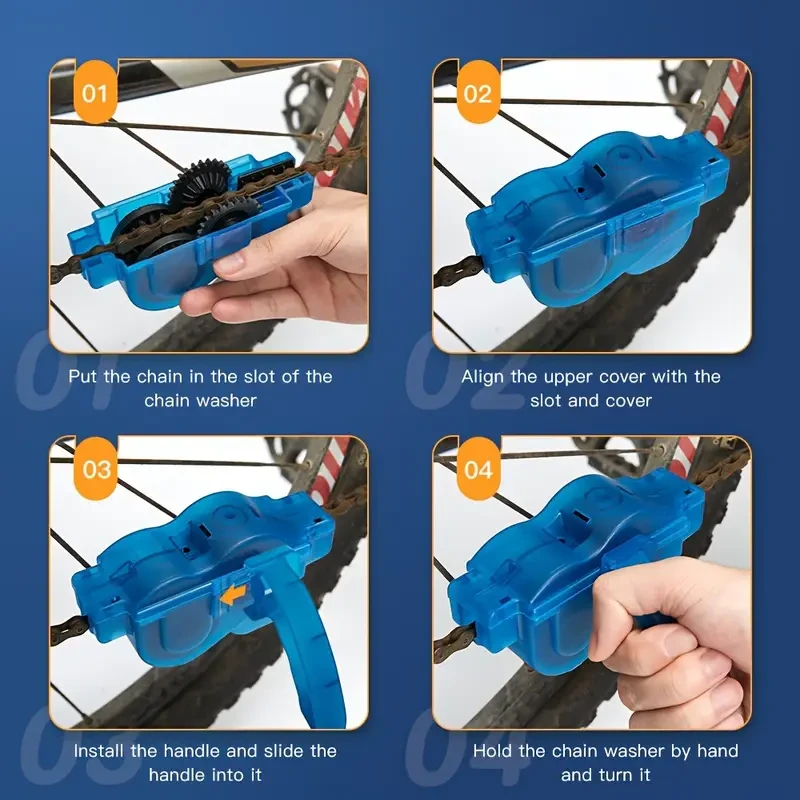 01

Put the chain in the slot of the chain washer

02

Align the upper cover with the slot and cover

03

Install the handle and slide the handle into it

04

Hold the chain washer by hand and turn it