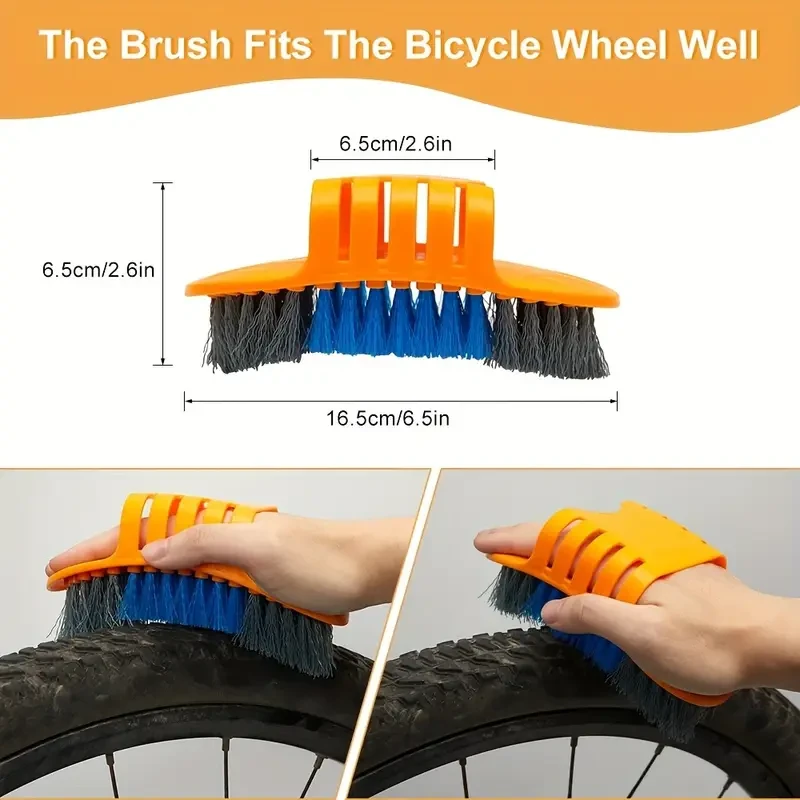 The Brush Fits The Bicycle Wheel Well

6.5cm/2.6in

6.5cm/2.6in

16.5cm/6.5in