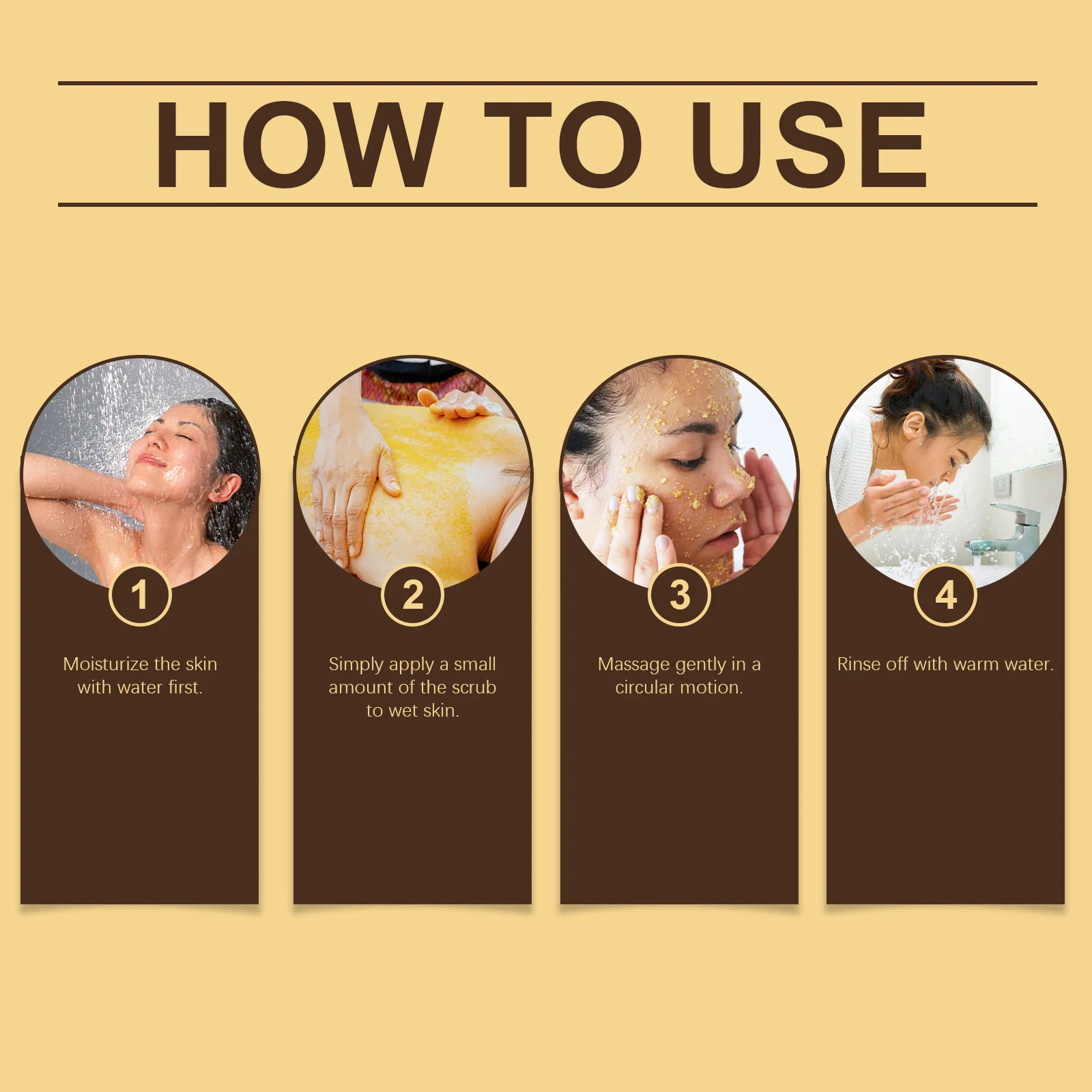 HOW TO USE

1

Moisturize the skin with water first.

2

Simply apply a small amount of the scrub to wet skin.

3

Massage gently in a circular motion.

4

Rinse off with warm water.