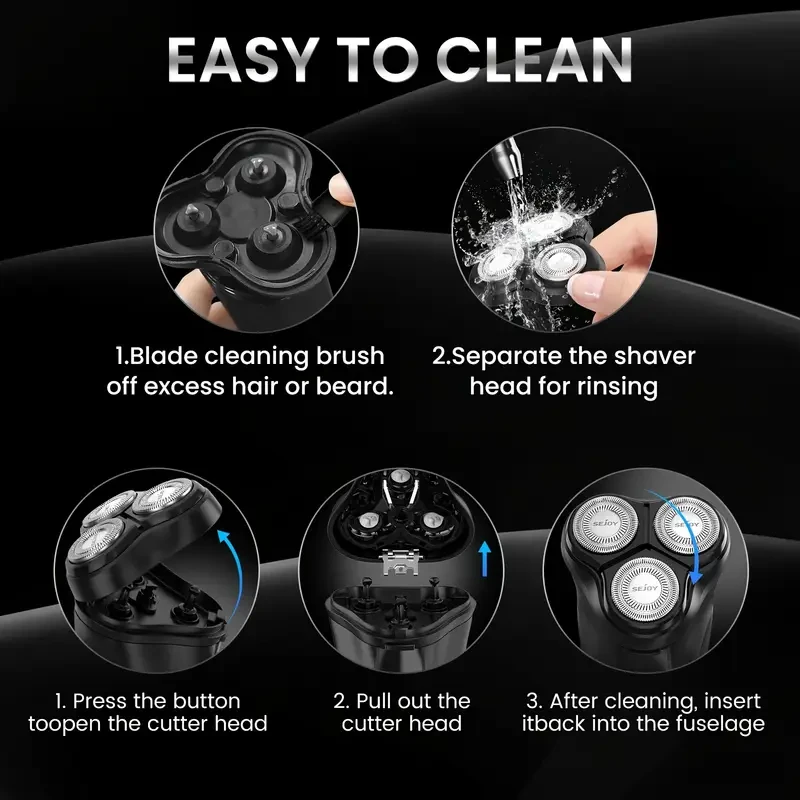 EASY TO CLEAN

1.Blade cleaning brush off excess hair or beard.

2.Separate the shaver head for rinsing

SEJOY

SEJOY

SEJOY

1. Press the button toopen the cutter head

2. Pull out the cutter head

3. After cleaning, insert itback into the fuselage