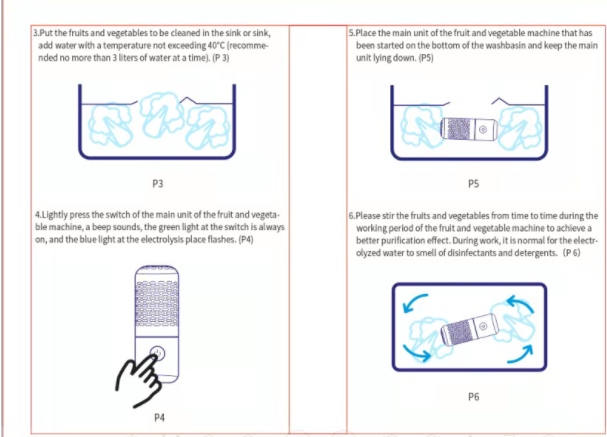 3.Put the fruits and vegetables to be cleaned in the sink or sink, add water with a temperature not exceeding 40°C (recommended no more than 3 liters of water at a time). (P 3)

P3

4.Lightly press the switch of the main unit of the fruit and vegetable machine, a beep sounds, the green light at the switch is always on, and the blue light at the electrolysis place flashes. (P4)

P4

5.Place the main unit of the fruit and vegetable machine that has been started on the bottom of the washbasin and keep the main unit lying down. (P5)

P5

6.Please stir the fruits and vegetables from time to time during the working period of the fruit and vegetable machine to achieve a better purification effect. During work, it is normal for the electrolyzed water to smell of disinfectants and detergents. (P 6)

P6