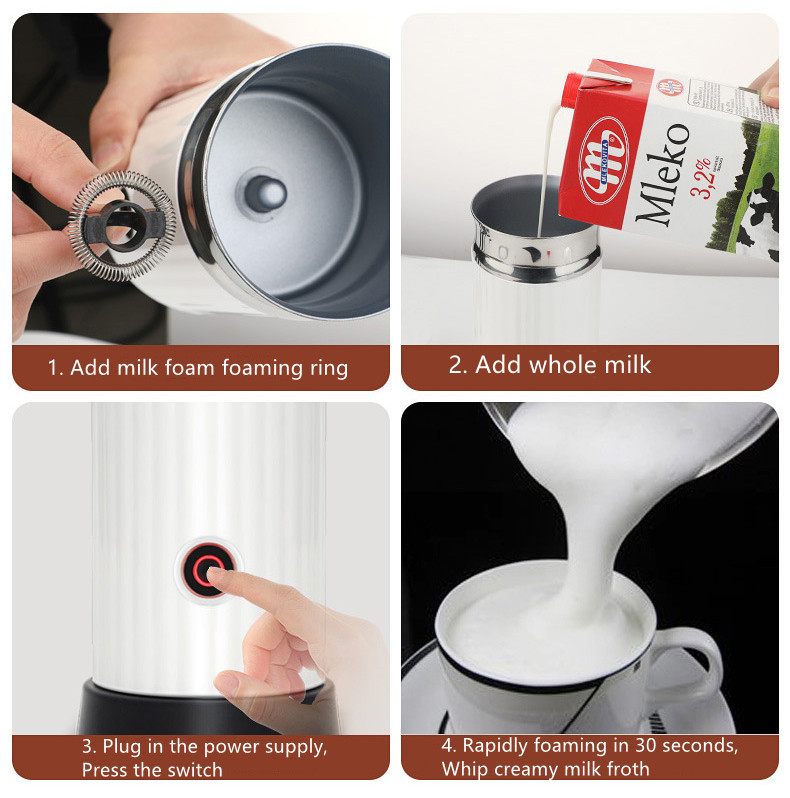 1. Add milk foam foaming ring

MLEKOVITA
Mleko
3,2%

2. Add whole milk

3. Plug in the power supply,
Press the switch

4. Rapidly foaming in 30 seconds,
Whip creamy milk froth