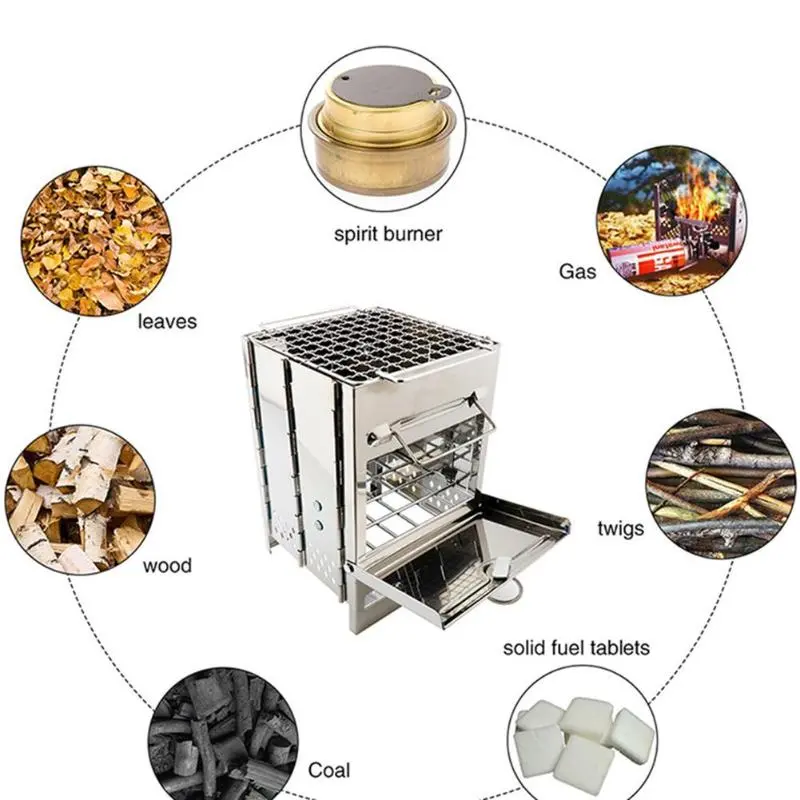 spirit burner

Gas

leaves

twigs

wood

solid fuel tablets

Coal