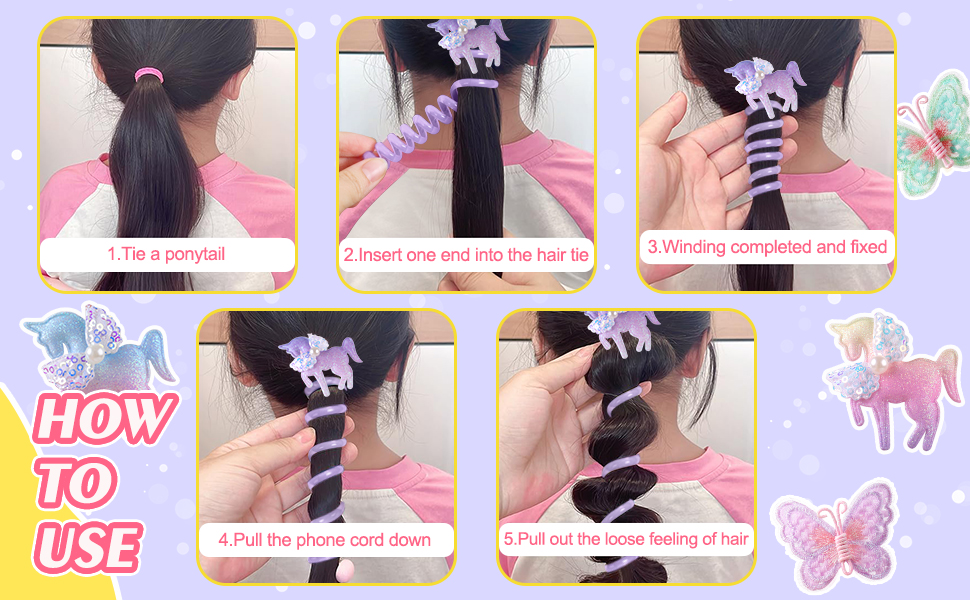 1.Tie a ponytail

2.Insert one end into the hair tie

3.Winding completed and fixed

HOW TO USE

4.Pull the phone cord down

5.Pull out the loose feeling of hair