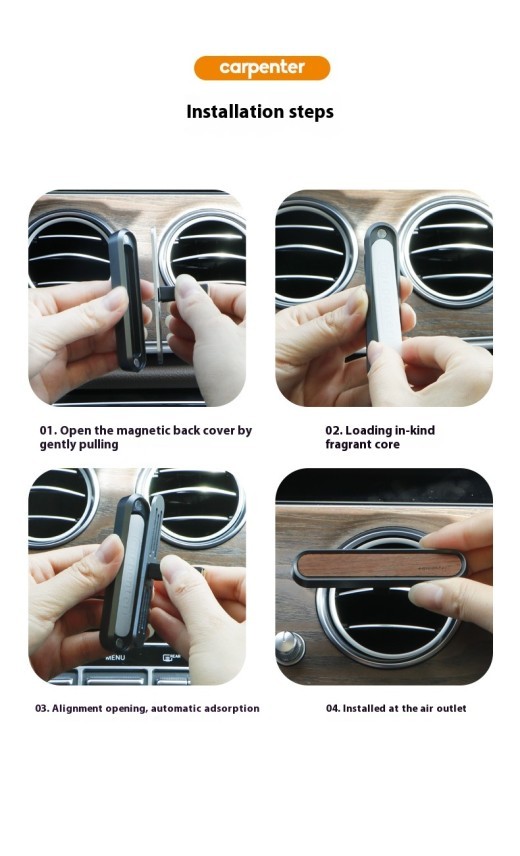 carpenter

Installation steps

01. Open the magnetic back cover by gently pulling

02. Loading in-kind fragrant core

MENU

03. Alignment opening, automatic adsorption

04. Installed at the air outlet