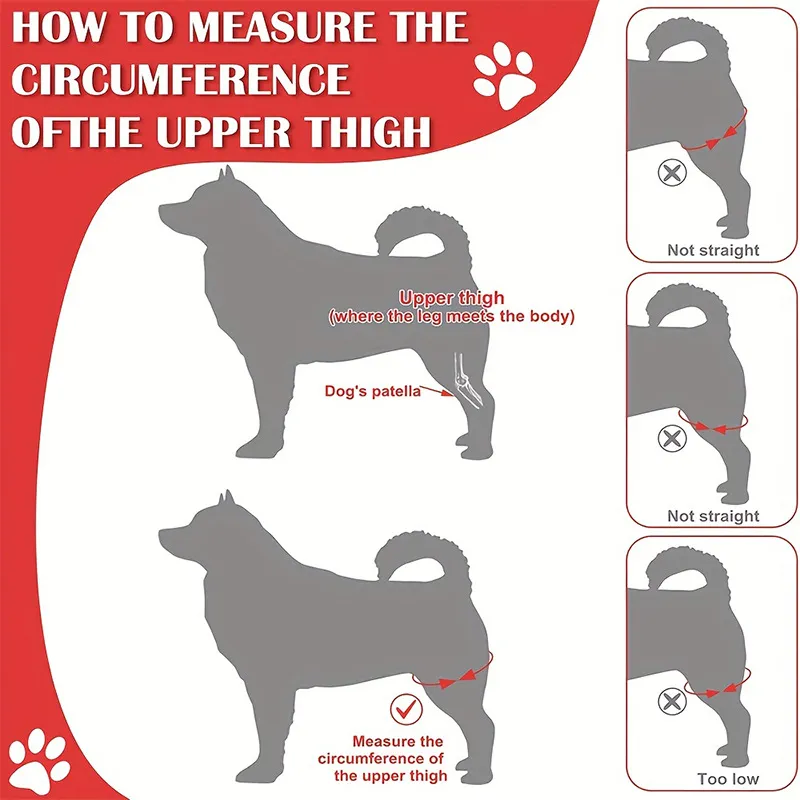 HOW TO MEASURE THE CIRCUMFERENCE OFTHE UPPER THIGH

Upper thigh
(where the leg meets the body)

Dog's patella

Measure the circumference of the upper thigh

Not straight

Not straight

Too low