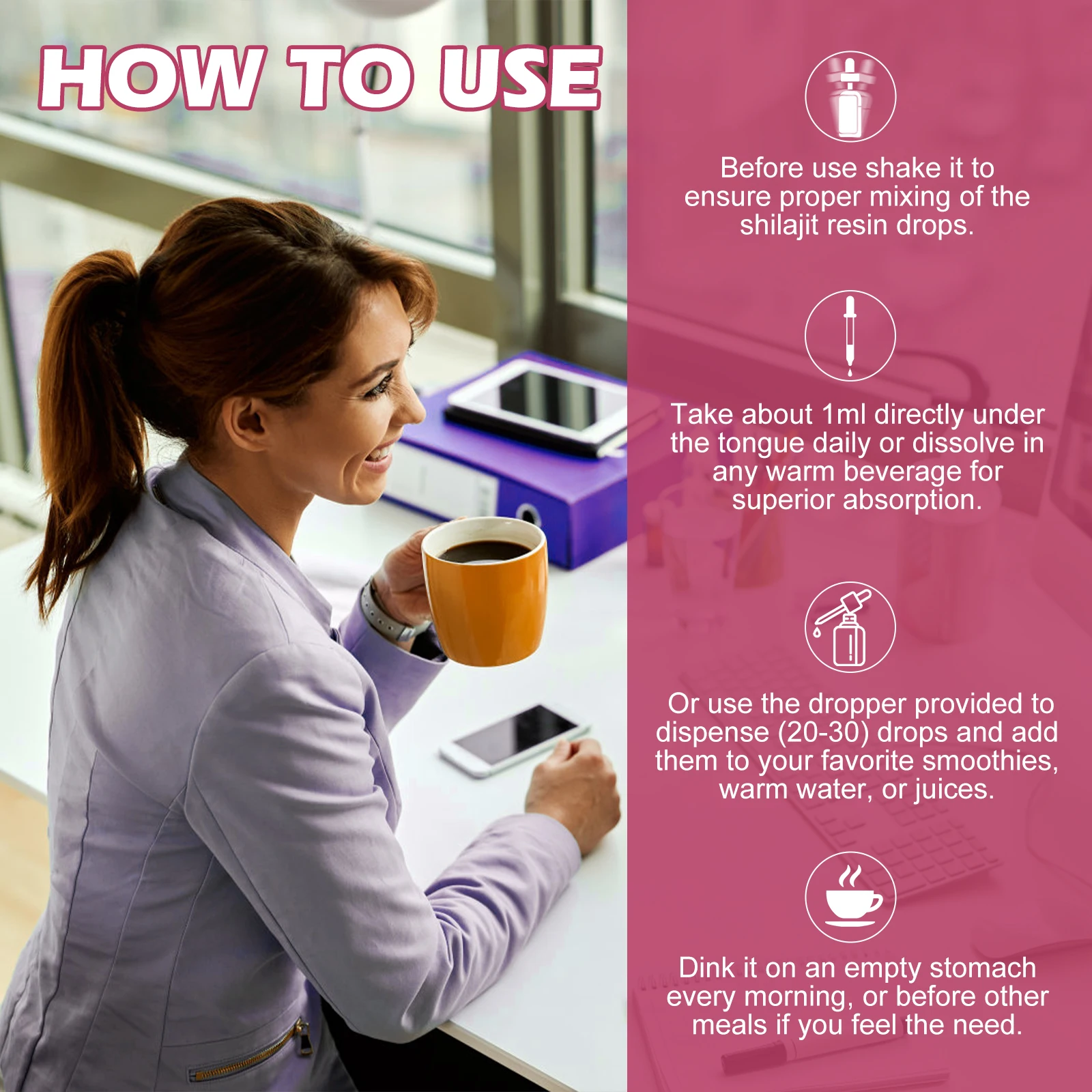 HOW TO USE

Before use shake it to ensure proper mixing of the shilajit resin drops.

Take about 1ml directly under the tongue daily or dissolve in any warm beverage for superior absorption.

Or use the dropper provided to dispense (20-30) drops and add them to your favorite smoothies, warm water, or juices.

Dink it on an empty stomach every morning, or before other meals if you feel the need.