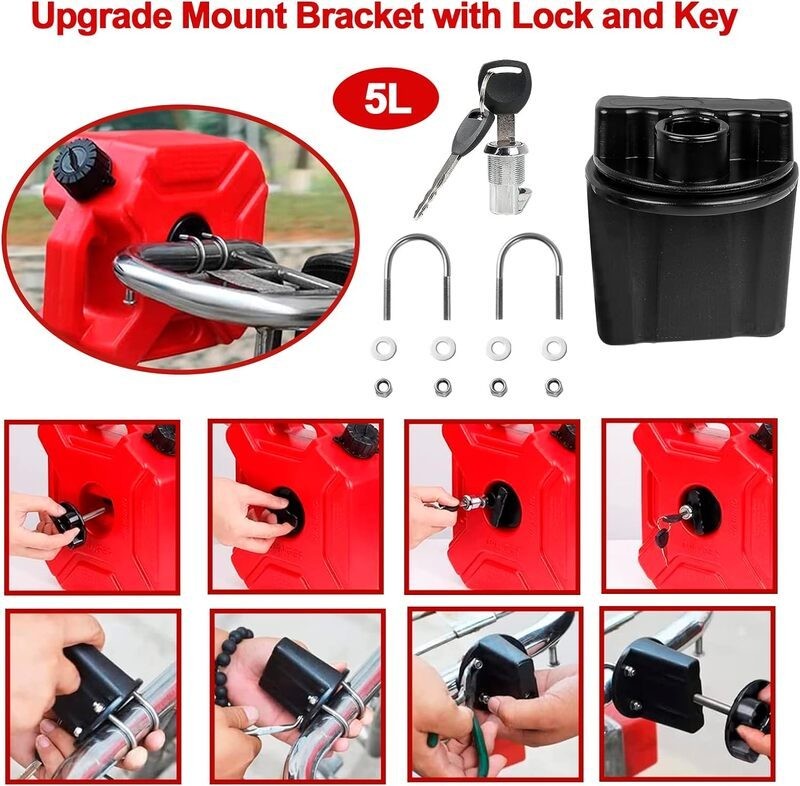 Upgrade Mount Bracket with Lock and Key

5L