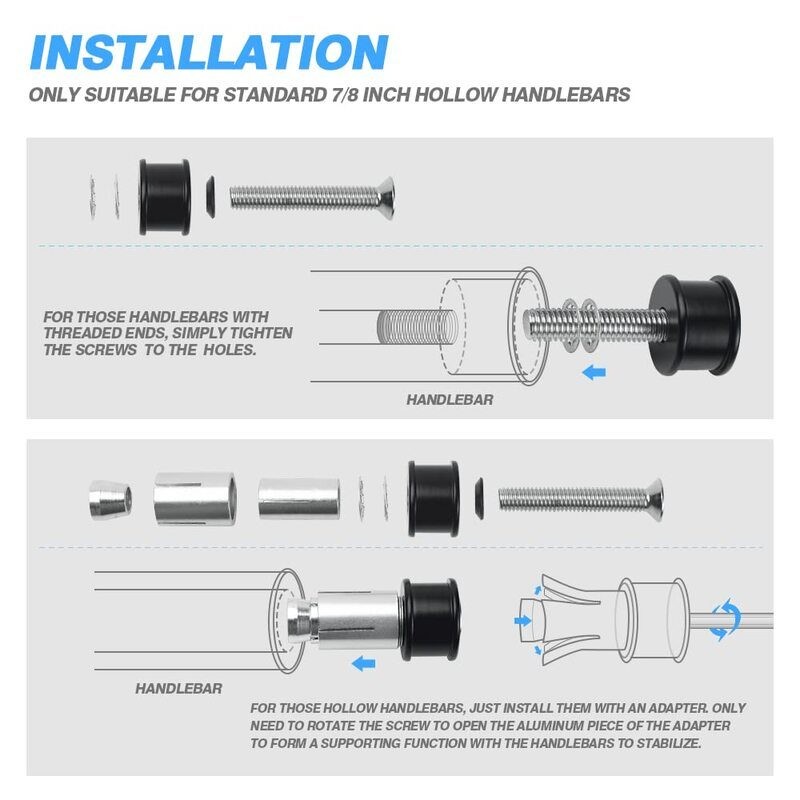 INSTALLATION

ONLY SUITABLE FOR STANDARD 7/8 INCH HOLLOW HANDLEBARS

FOR THOSE HANDLEBARS WITH THREADED ENDS, SIMPLY TIGHTEN THE SCREWS TO THE HOLES.

HANDLEBAR

HANDLEBAR

FOR THOSE HOLLOW HANDLEBARS, JUST INSTALL THEM WITH AN ADAPTER. ONLY NEED TO ROTATE THE SCREW TO OPEN THE ALUMINUM PIECE OF THE ADAPTER TO FORM A SUPPORTING FUNCTION WITH THE HANDLEBARS TO STABILIZE.