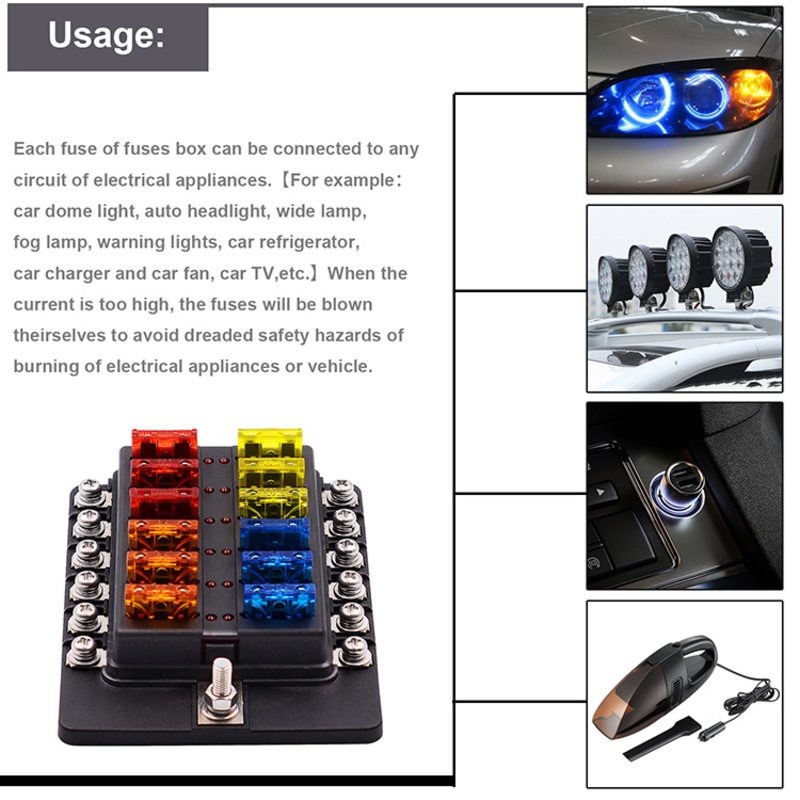 Usage:

Each fuse of fuses box can be connected to any circuit of electrical appliances.【For example: car dome light, auto headlight, wide lamp, fog lamp, warning lights, car refrigerator, car charger and car fan, car TV,etc.】When the current is too high, the fuses will be blown theirselves to avoid dreaded safety hazards of burning of electrical appliances or vehicle.