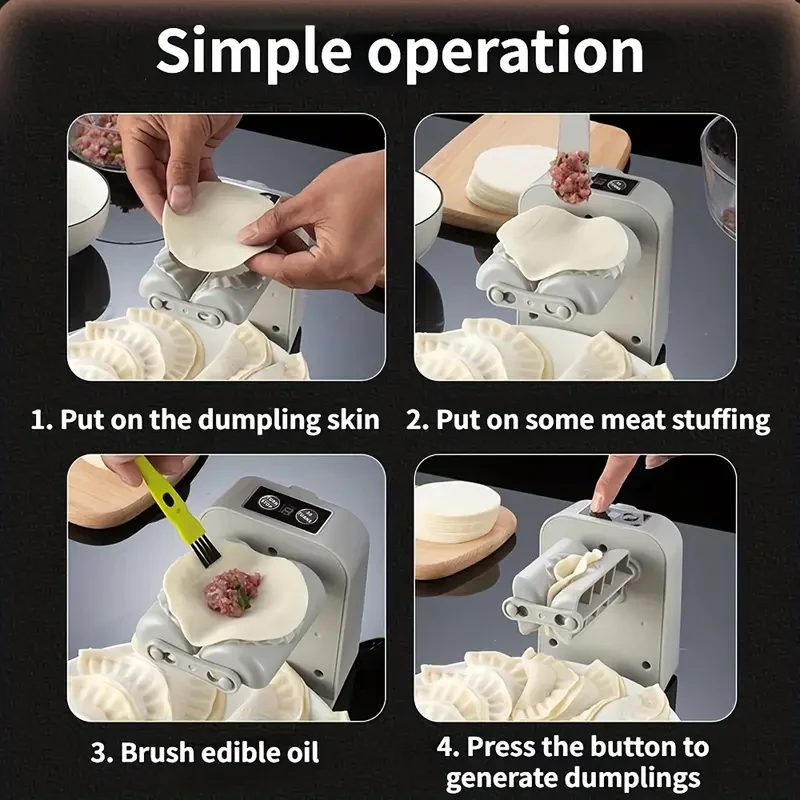 Simple operation

1. Put on the dumpling skin

2. Put on some meat stuffing

3. Brush edible oil

4. Press the button to generate dumplings