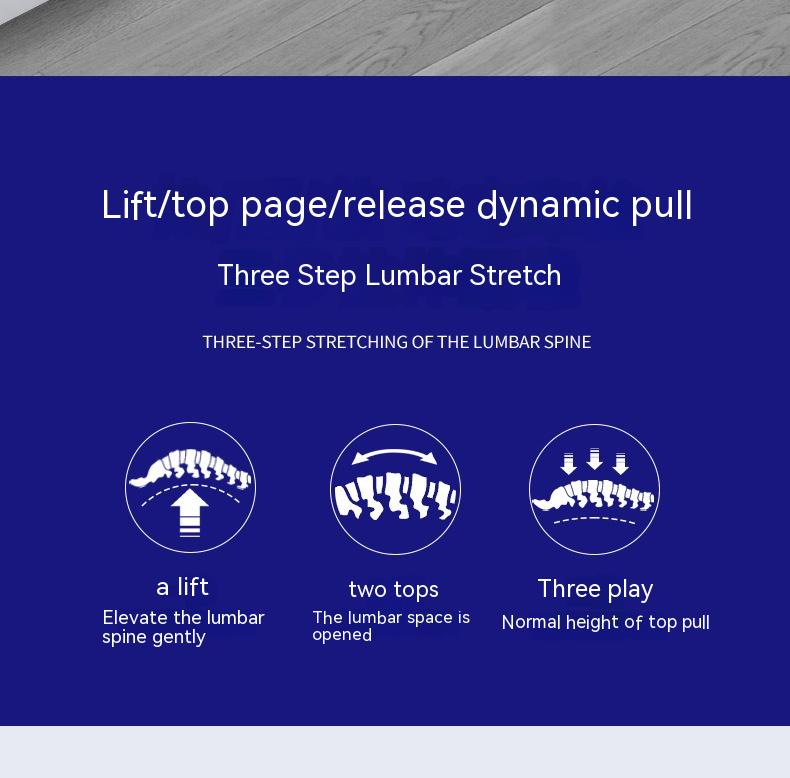 Lift/top page/release dynamic pull

Three Step Lumbar Stretch

THREE-STEP STRETCHING OF THE LUMBAR SPINE

a lift
Elevate the lumbar spine gently

two tops
The lumbar space is opened

Three play
Normal height of top pull