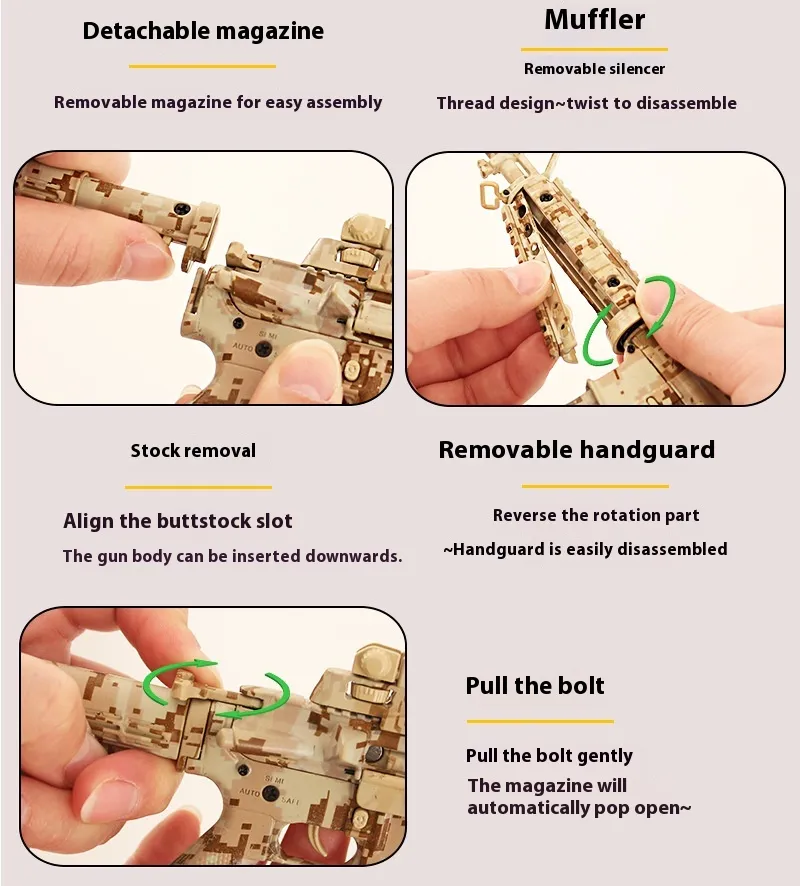 Detachable magazine

Removable magazine for easy assembly

Muffler

Removable silencer

Thread design~twist to disassemble

SEMI
AUTO

Stock removal

Align the buttstock slot

The gun body can be inserted downwards.

Removable handguard

Reverse the rotation part

~Handguard is easily disassembled

SEMI
AUTO SAFE

Pull the bolt

Pull the bolt gently

The magazine will automatically pop open~