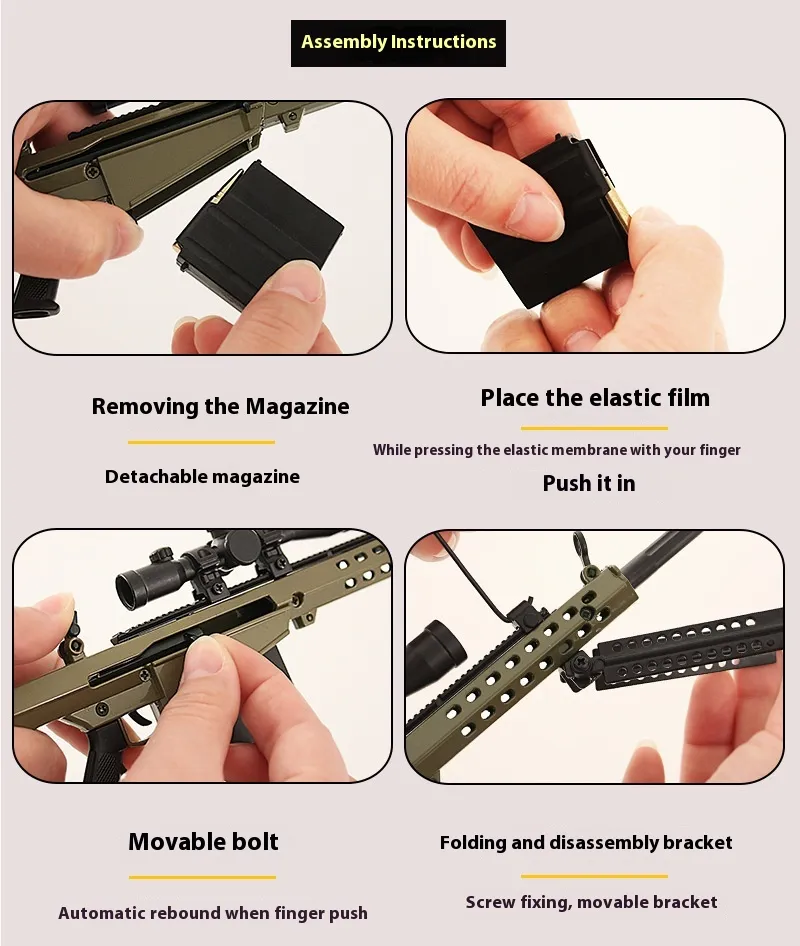 Assembly Instructions

Removing the Magazine

Detachable magazine

Place the elastic film

While pressing the elastic membrane with your finger

Push it in

Movable bolt

Automatic rebound when finger push

Folding and disassembly bracket

Screw fixing, movable bracket