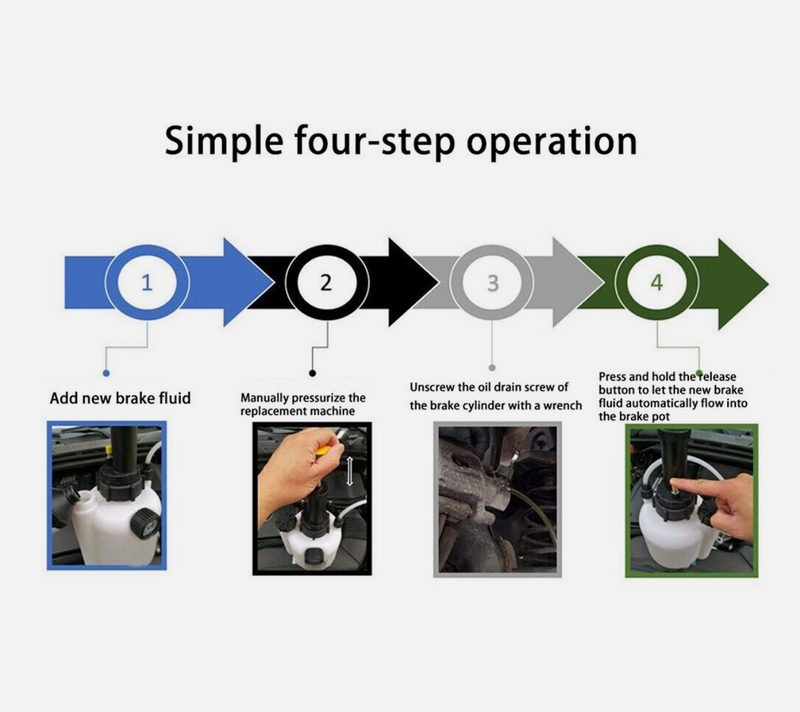 Simple four-step operation

1

2

3

4

Add new brake fluid

Manually pressurize the replacement machine

Unscrew the oil drain screw of the brake cylinder with a wrench

Press and hold the release button to let the new brake fluid automatically flow into the brake pot