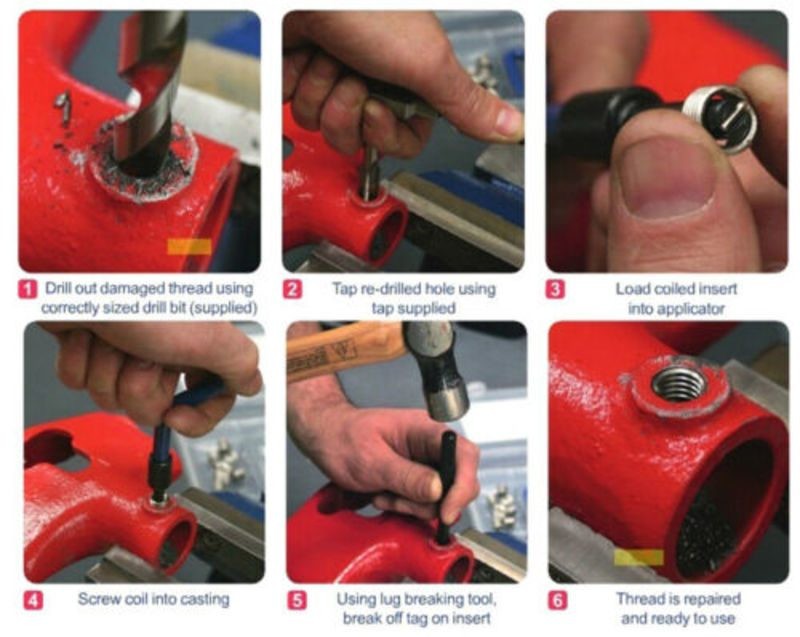 1 Drill out damaged thread using correctly sized drill bit (supplied)

2 Tap re-drilled hole using tap supplied

3 Load coiled insert into applicator

4 Screw coil into casting

5 Using lug breaking tool, break off tag on insert

6 Thread is repaired and ready to use