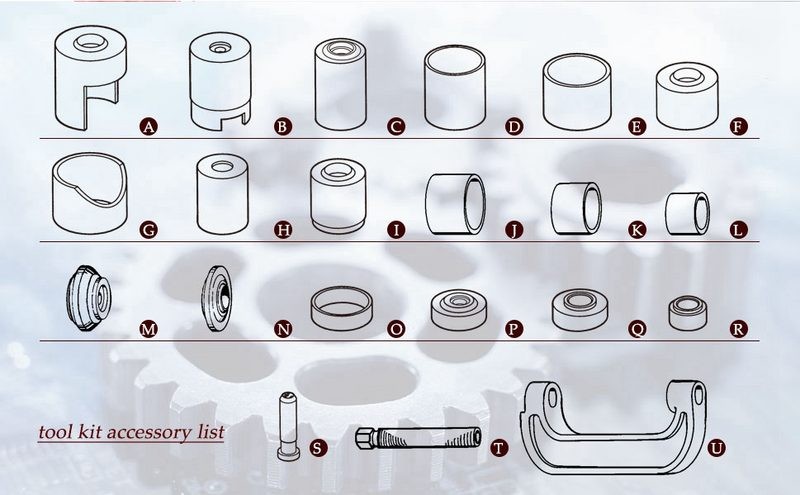 A B C D E F

G H I J K L

M N O P Q R

tool kit accessory list

S T U