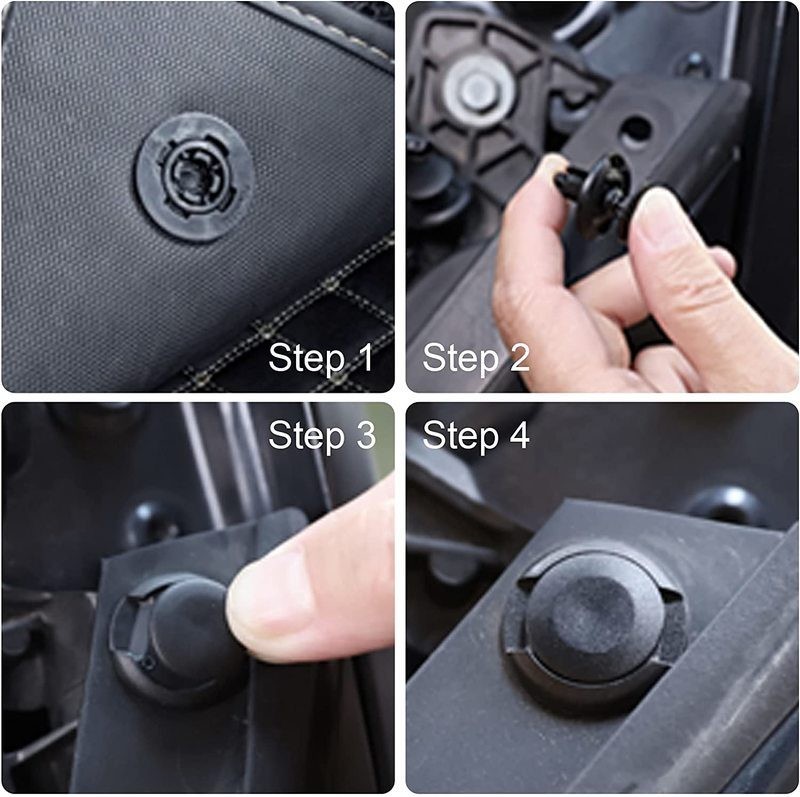 Step 1

Step 2

Step 3

Step 4