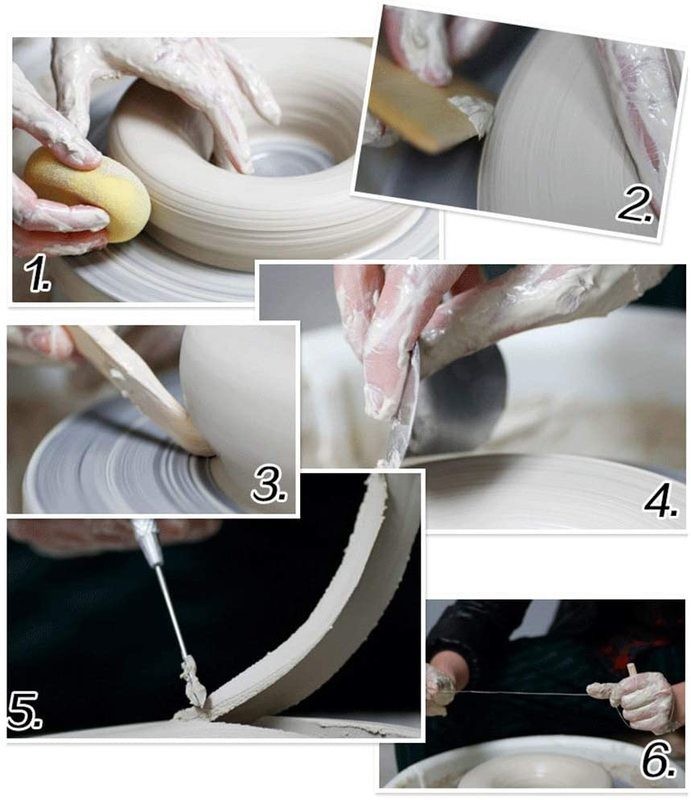 1.

2.

3.

4.

5.

6.