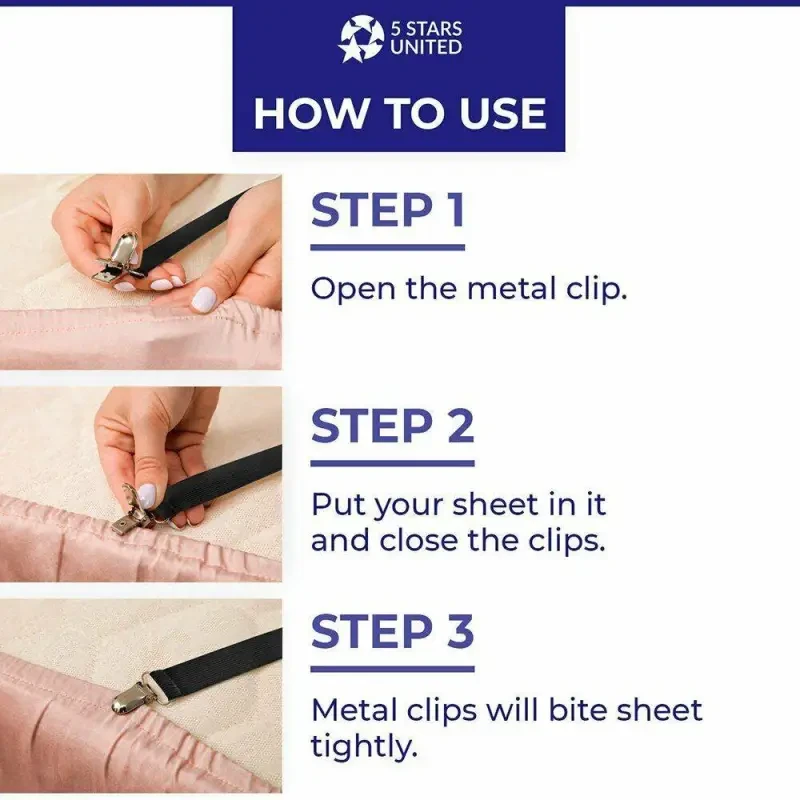 5 STARS UNITED

HOW TO USE

STEP 1

Open the metal clip.

STEP 2

Put your sheet in it and close the clips.

STEP 3

Metal clips will bite sheet tightly.