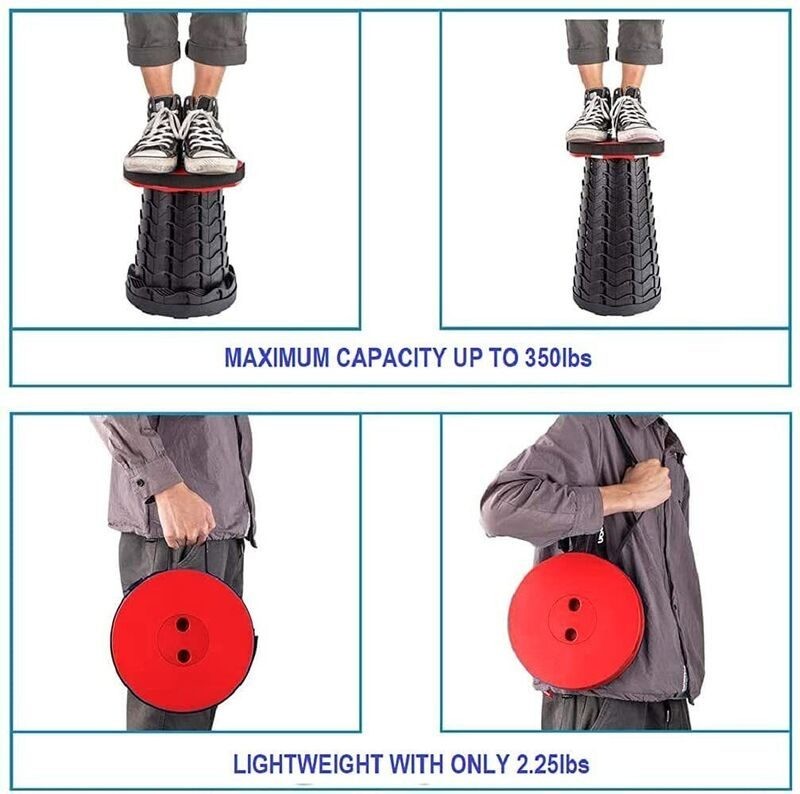 MAXIMUM CAPACITY UP TO 350lbs

LIGHTWEIGHT WITH ONLY 2.25lbs