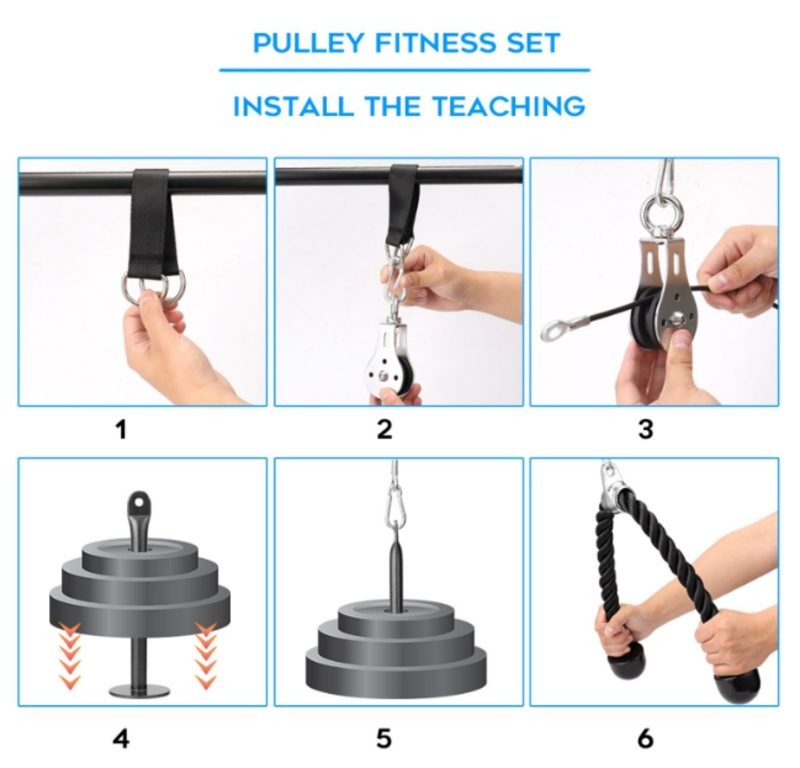 PULLEY FITNESS SET

INSTALL THE TEACHING

1

2

3

4

5

6