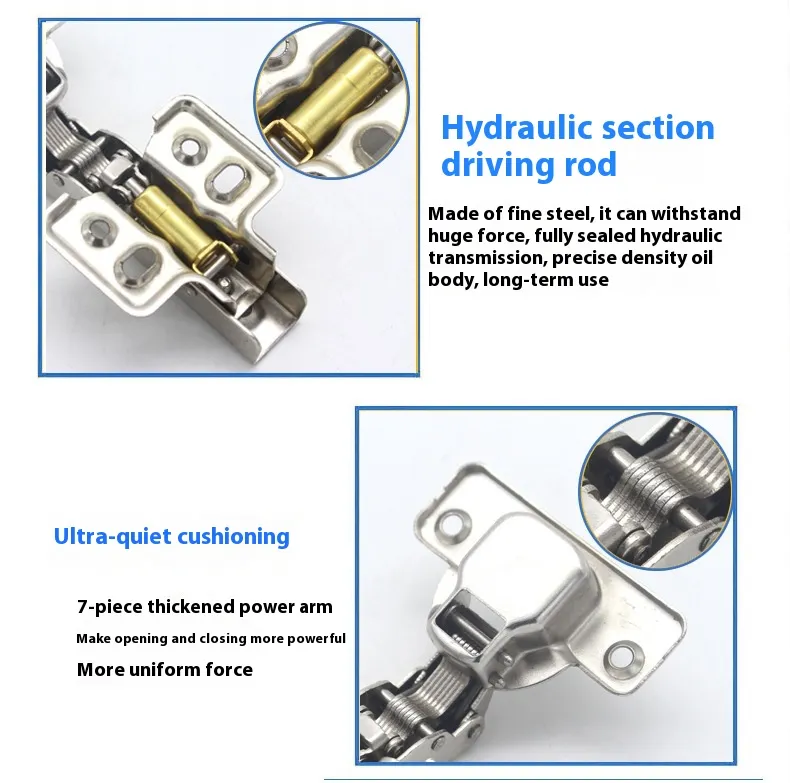 Hydraulic section driving rod

Made of fine steel, it can withstand huge force, fully sealed hydraulic transmission, precise density oil body, long-term use

Ultra-quiet cushioning

7-piece thickened power arm

Make opening and closing more powerful

More uniform force