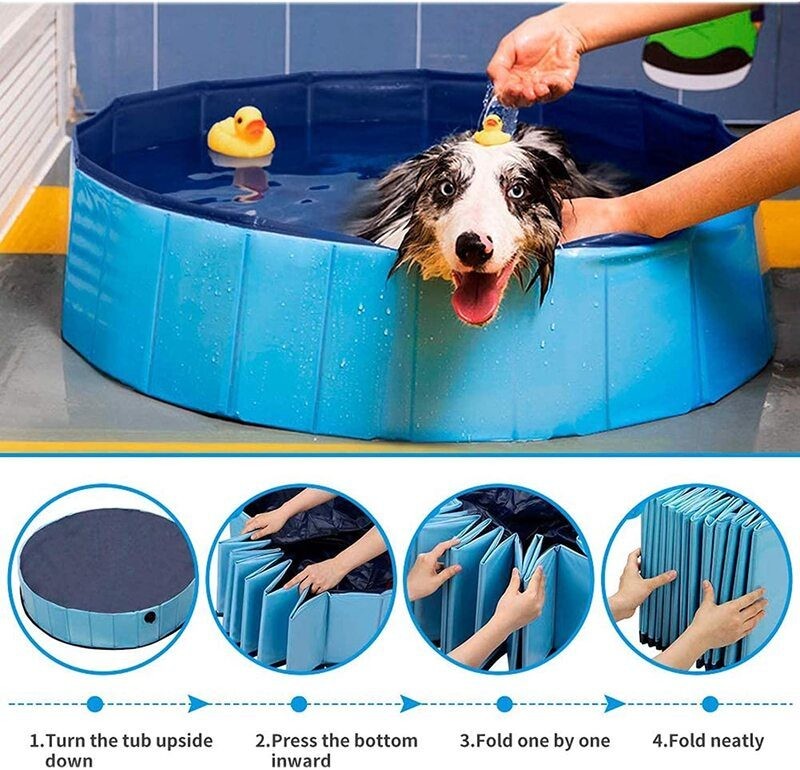 1.Turn the tub upside down

2.Press the bottom inward

3.Fold one by one

4.Fold neatly