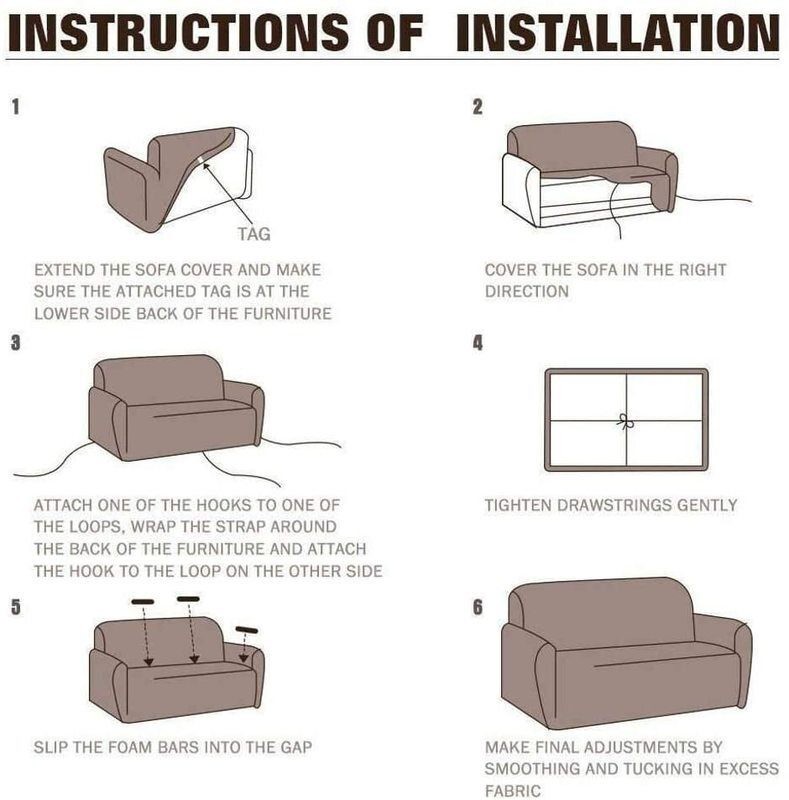 INSTRUCTIONS OF INSTALLATION

1

TAG

EXTEND THE SOFA COVER AND MAKE SURE THE ATTACHED TAG IS AT THE LOWER SIDE BACK OF THE FURNITURE

2

COVER THE SOFA IN THE RIGHT DIRECTION

3

ATTACH ONE OF THE HOOKS TO ONE OF THE LOOPS, WRAP THE STRAP AROUND THE BACK OF THE FURNITURE AND ATTACH THE HOOK TO THE LOOP ON THE OTHER SIDE

4

TIGHTEN DRAWSTRINGS GENTLY

5

SLIP THE FOAM BARS INTO THE GAP

6

MAKE FINAL ADJUSTMENTS BY SMOOTHING AND TUCKING IN EXCESS FABRIC