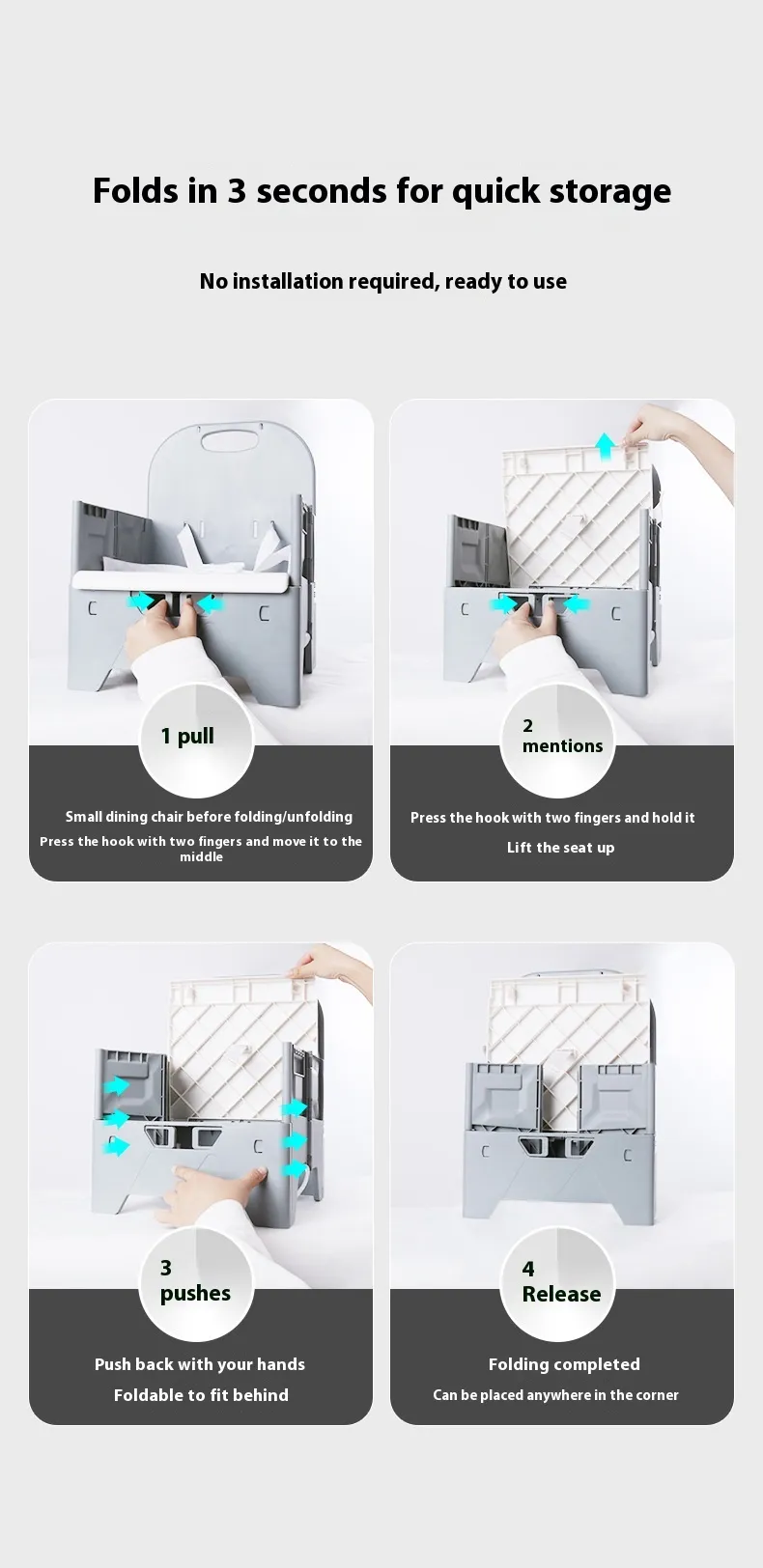 Folds in 3 seconds for quick storage

No installation required, ready to use

1 pull

Small dining chair before folding/unfolding

Press the hook with two fingers and move it to the middle

2 mentions

Press the hook with two fingers and hold it

Lift the seat up

3 pushes

Push back with your hands

Foldable to fit behind

4 Release

Folding completed

Can be placed anywhere in the corner