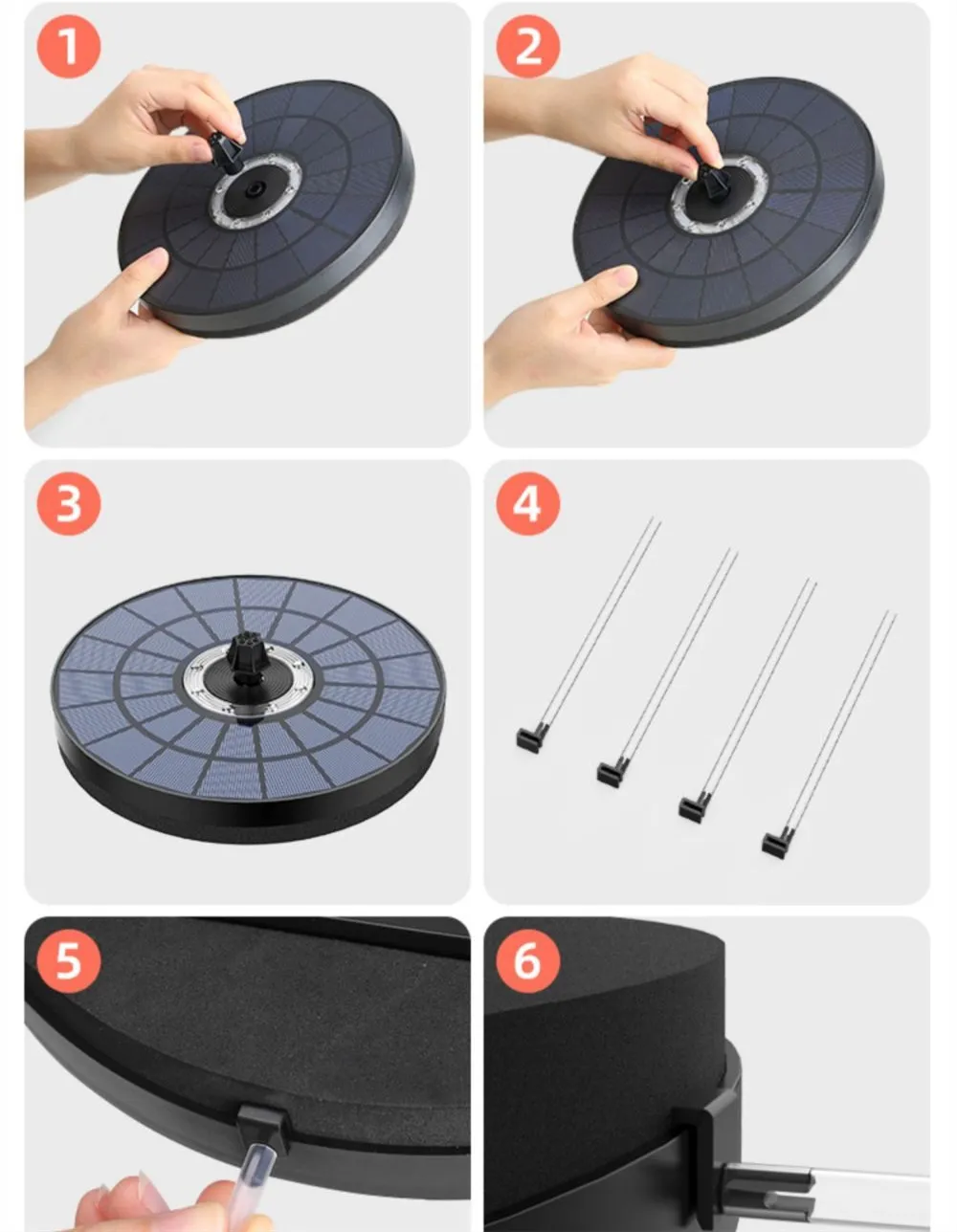 1

2

3

4

5

6