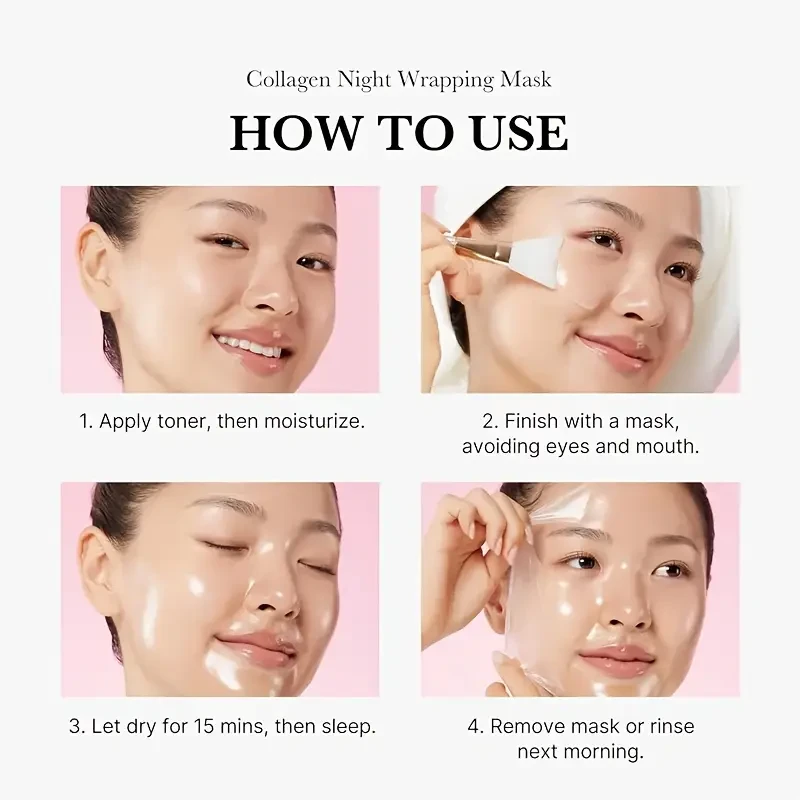 Collagen Night Wrapping Mask

HOW TO USE

1. Apply toner, then moisturize.

2. Finish with a mask, avoiding eyes and mouth.

3. Let dry for 15 mins, then sleep.

4. Remove mask or rinse next morning.