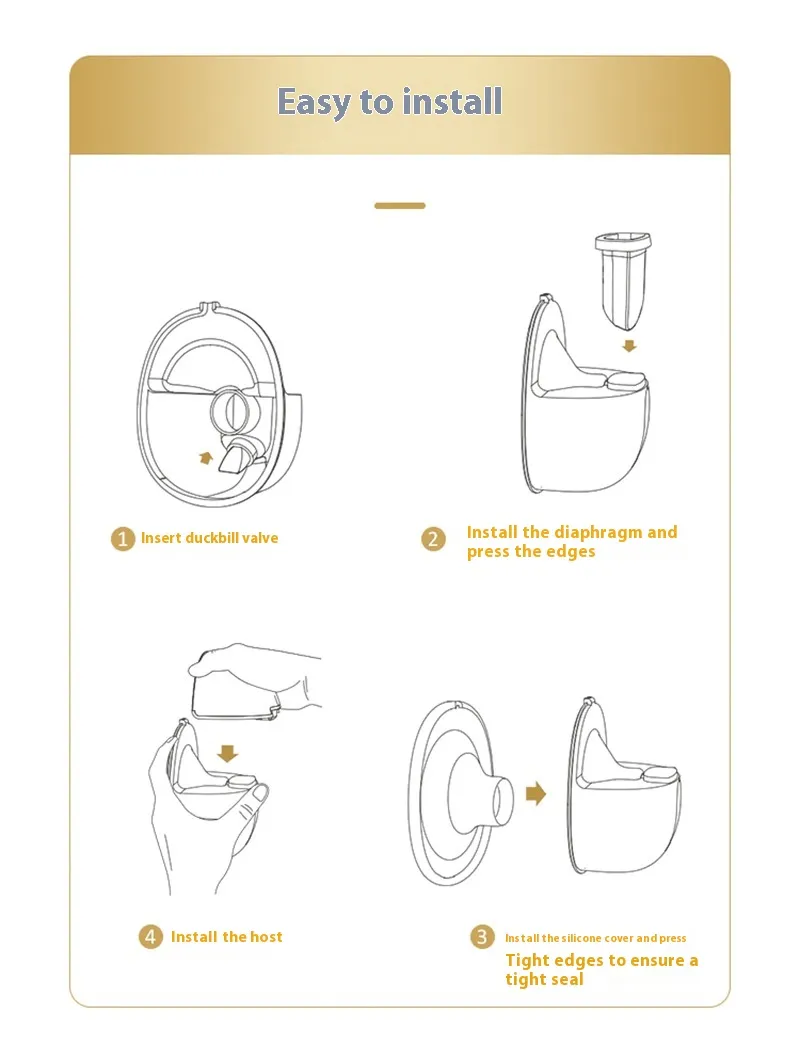 Easy to install

1 Insert duckbill valve

2 Install the diaphragm and press the edges

4 Install the host

3 Install the silicone cover and press Tight edges to ensure a tight seal