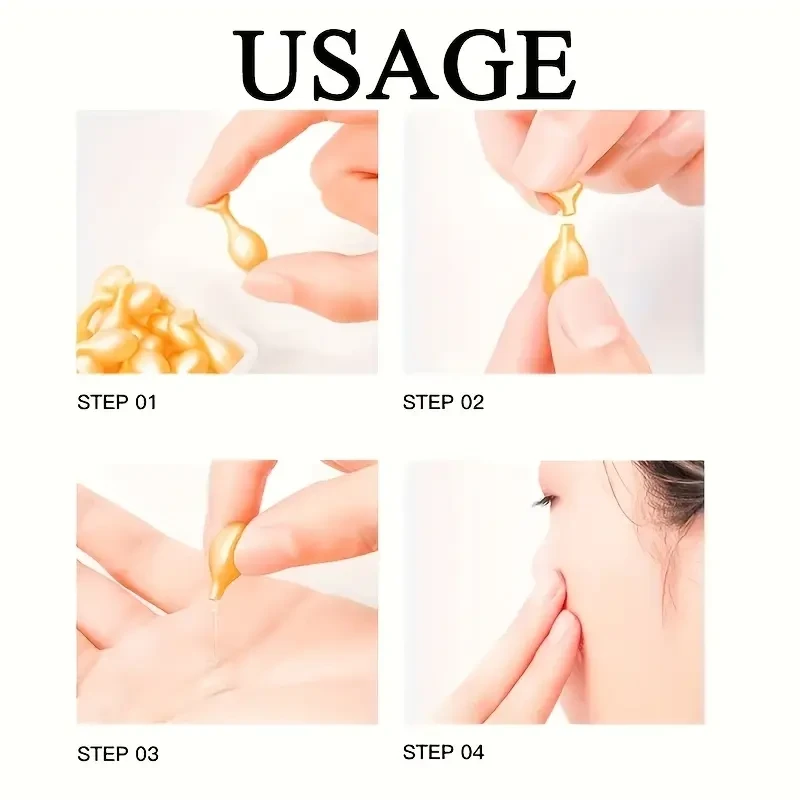 USAGE

STEP 01

STEP 02

STEP 03

STEP 04