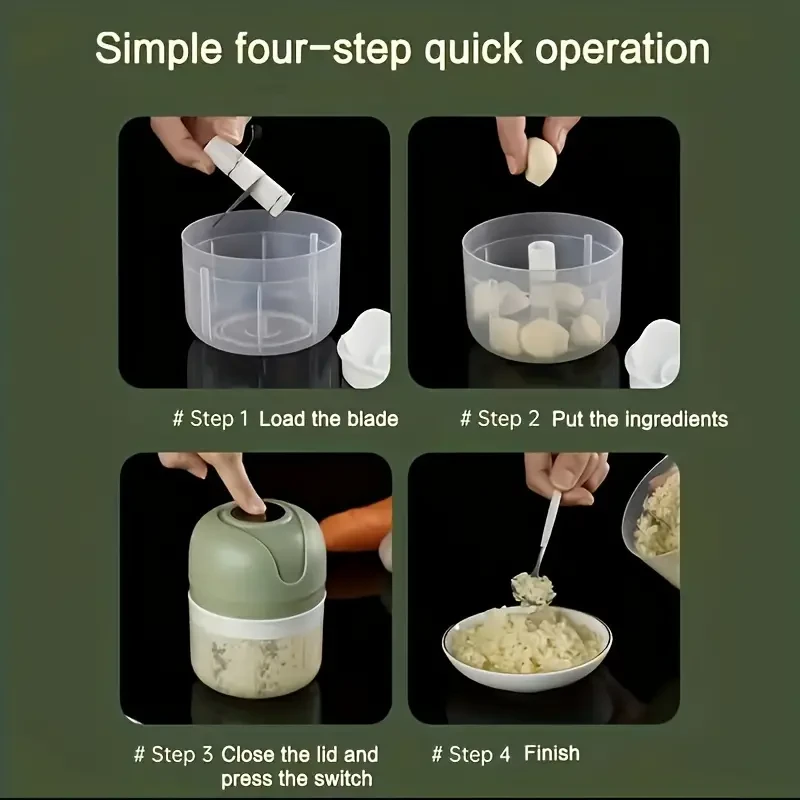 Simple four-step quick operation

# Step 1 Load the blade

# Step 2 Put the ingredients

# Step 3 Close the lid and press the switch

# Step 4 Finish