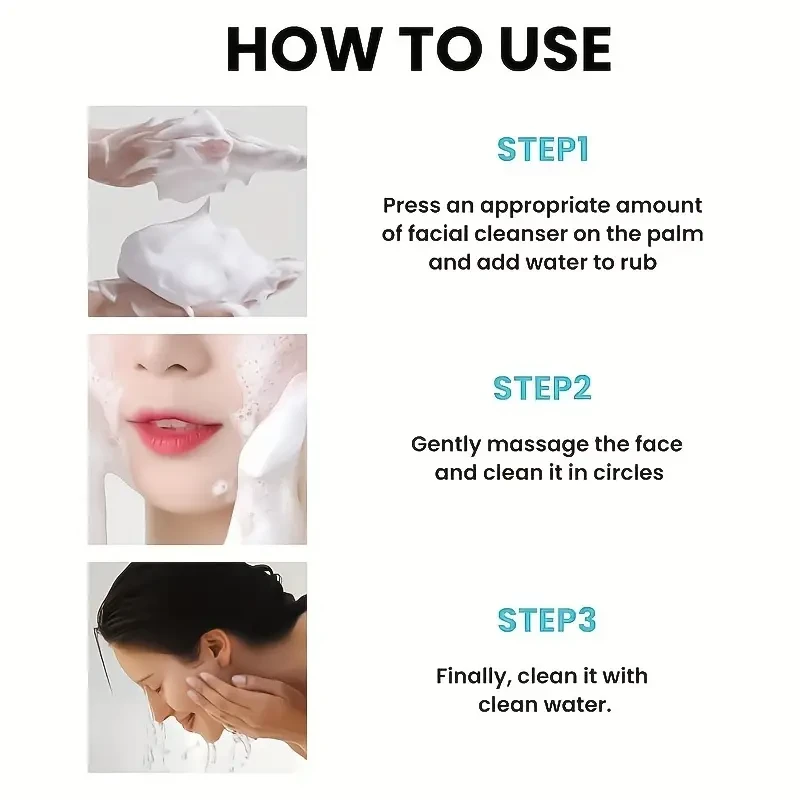 HOW TO USE

STEP1

Press an appropriate amount of facial cleanser on the palm and add water to rub

STEP2

Gently massage the face and clean it in circles

STEP3

Finally, clean it with clean water.