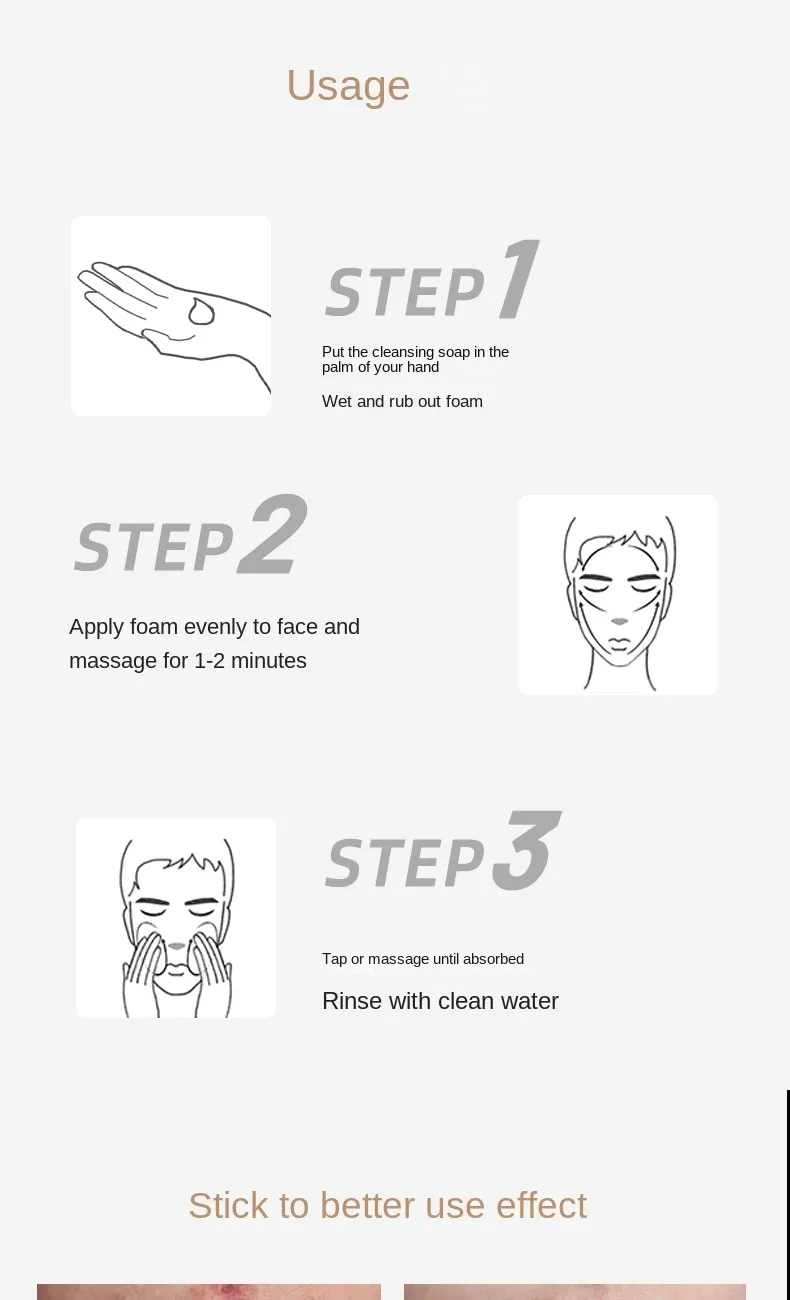 Usage

STEP 1

Put the cleansing soap in the palm of your hand

Wet and rub out foam

STEP 2

Apply foam evenly to face and massage for 1-2 minutes

STEP 3

Tap or massage until absorbed

Rinse with clean water

Stick to better use effect