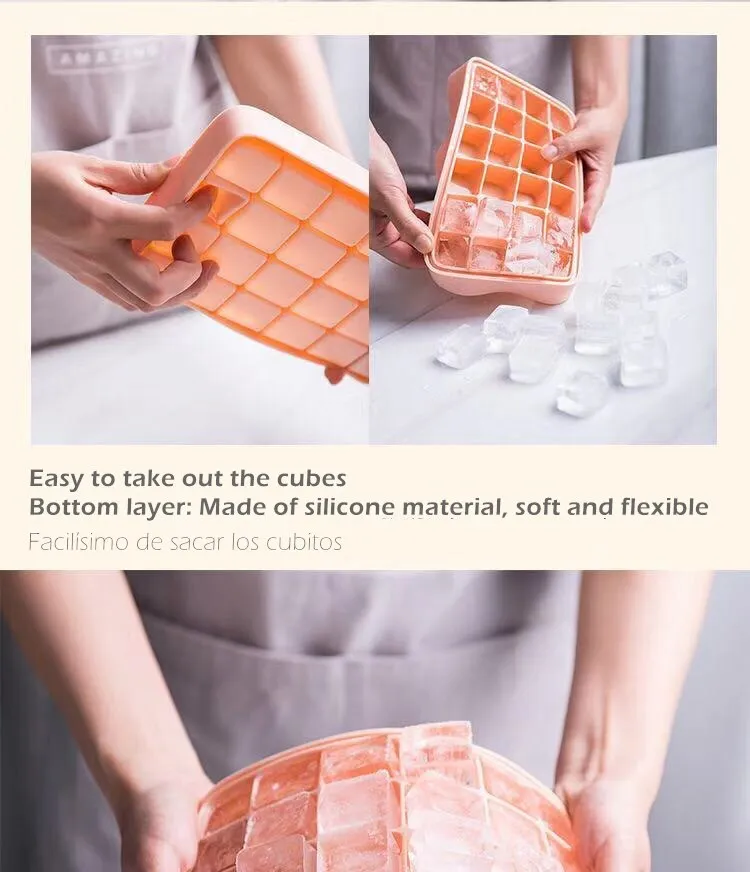 AMAZING

Easy to take out the cubes
Bottom layer: Made of silicone material, soft and flexible
Facilísimo de sacar los cubitos