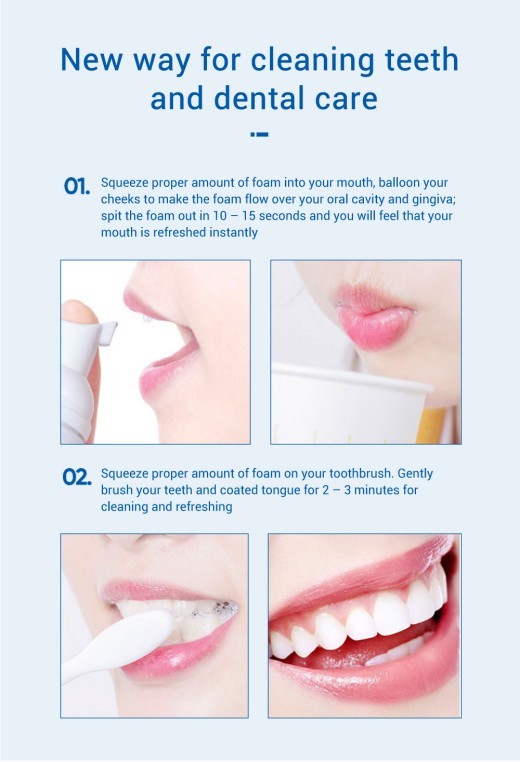 New way for cleaning teeth and dental care

01. Squeeze proper amount of foam into your mouth, balloon your cheeks to make the foam flow over your oral cavity and gingiva; spit the foam out in 10 – 15 seconds and you will feel that your mouth is refreshed instantly

02. Squeeze proper amount of foam on your toothbrush. Gently brush your teeth and coated tongue for 2 – 3 minutes for cleaning and refreshing