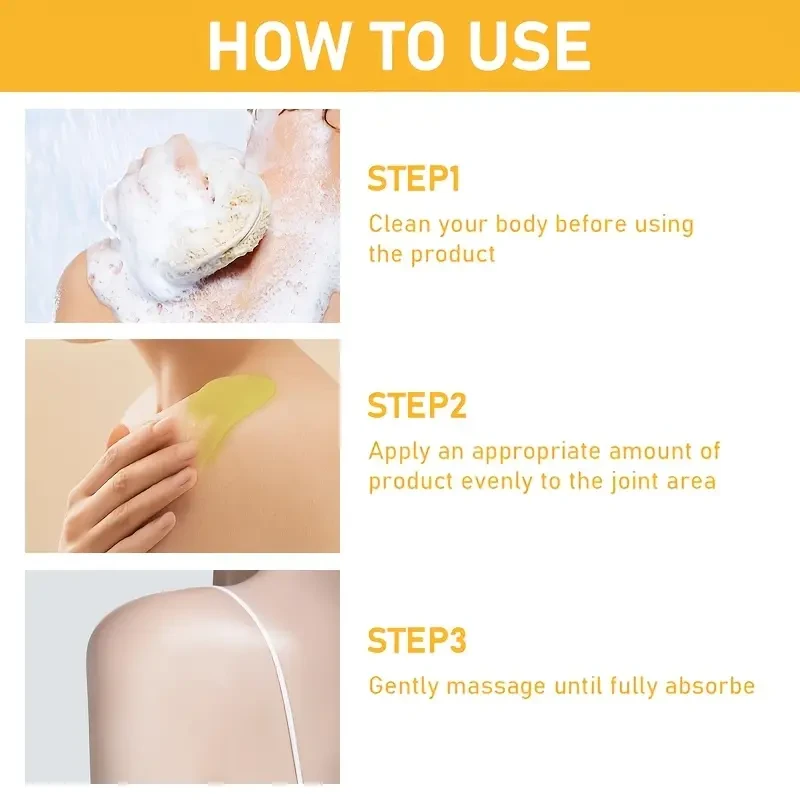 HOW TO USE

STEP1

Clean your body before using the product

STEP2

Apply an appropriate amount of product evenly to the joint area

STEP3

Gently massage until fully absorbe