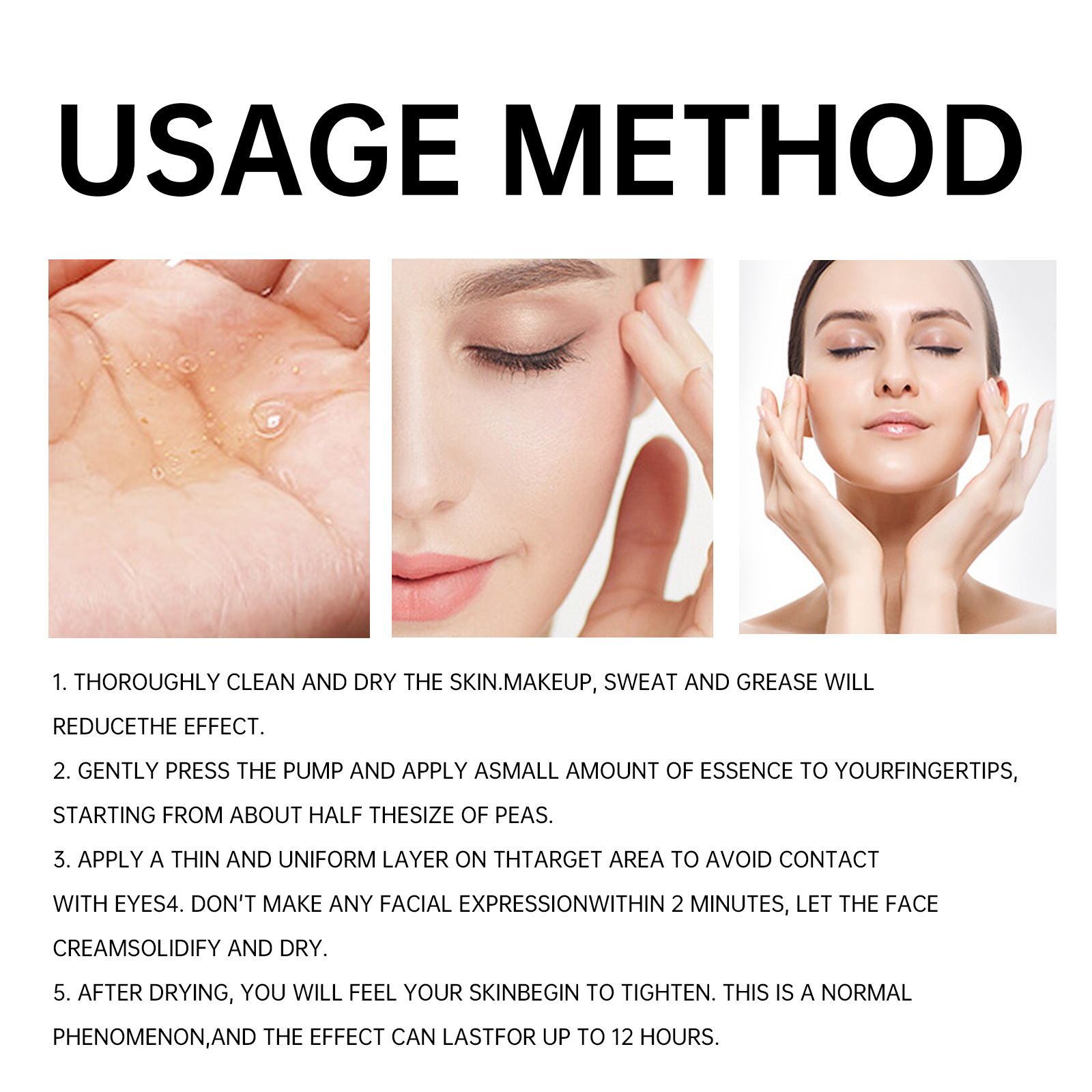 USAGE METHOD

1. THOROUGHLY CLEAN AND DRY THE SKIN.MAKEUP, SWEAT AND GREASE WILL REDUCETHE EFFECT.

2. GENTLY PRESS THE PUMP AND APPLY ASMALL AMOUNT OF ESSENCE TO YOURFINGERTIPS, STARTING FROM ABOUT HALF THESIZE OF PEAS.

3. APPLY A THIN AND UNIFORM LAYER ON THTARGET AREA TO AVOID CONTACT WITH EYES4. DON'T MAKE ANY FACIAL EXPRESSIONWITHIN 2 MINUTES, LET THE FACE CREAMSOLIDIFY AND DRY.

5. AFTER DRYING, YOU WILL FEEL YOUR SKINBEGIN TO TIGHTEN. THIS IS A NORMAL PHENOMENON,AND THE EFFECT CAN LASTFOR UP TO 12 HOURS.