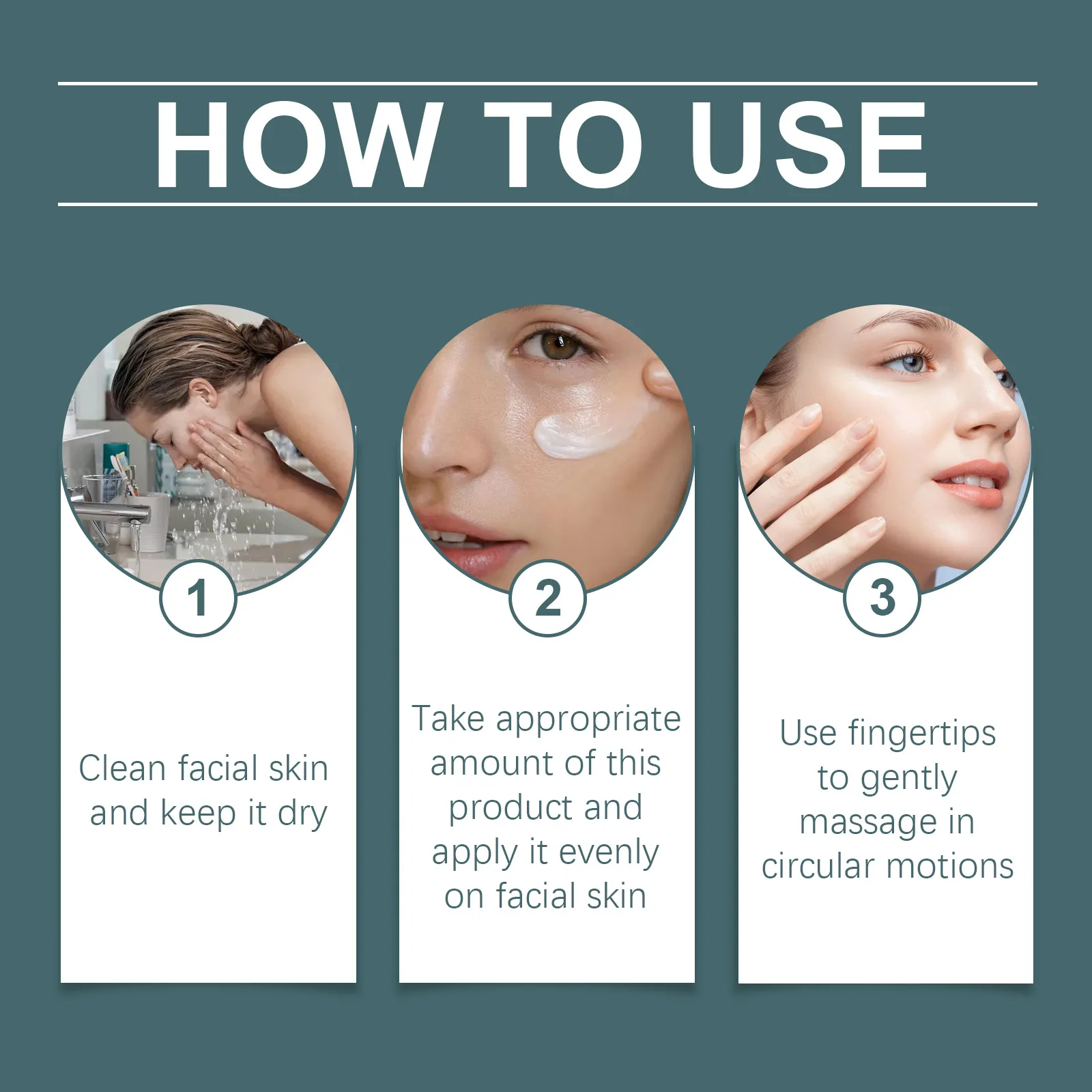 HOW TO USE

1

Clean facial skin and keep it dry

2

Take appropriate amount of this product and apply it evenly on facial skin

3

Use fingertips to gently massage in circular motions