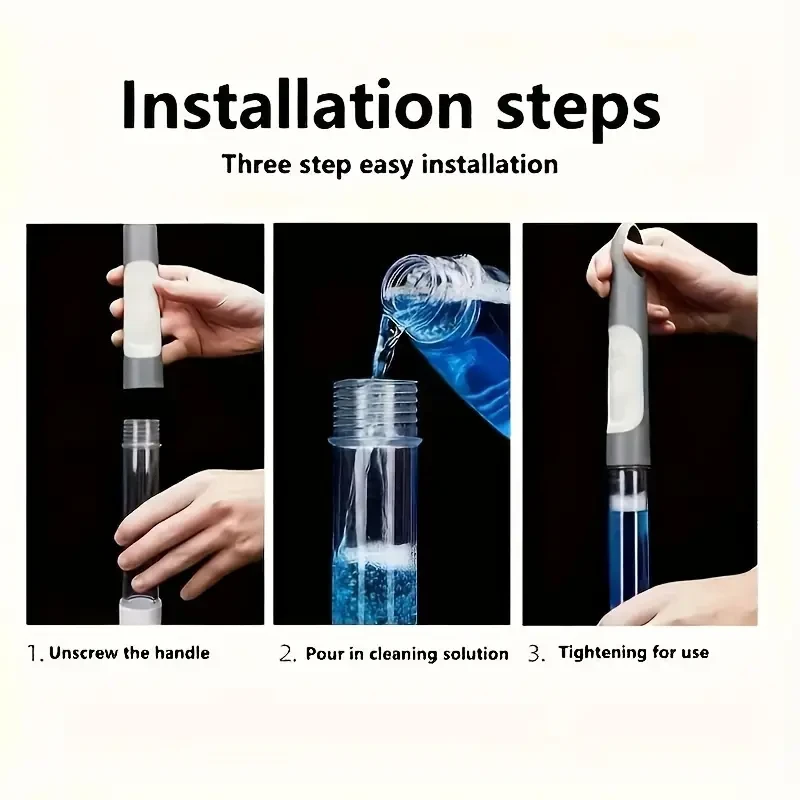 Installation steps

Three step easy installation

1. Unscrew the handle

2. Pour in cleaning solution

3. Tightening for use