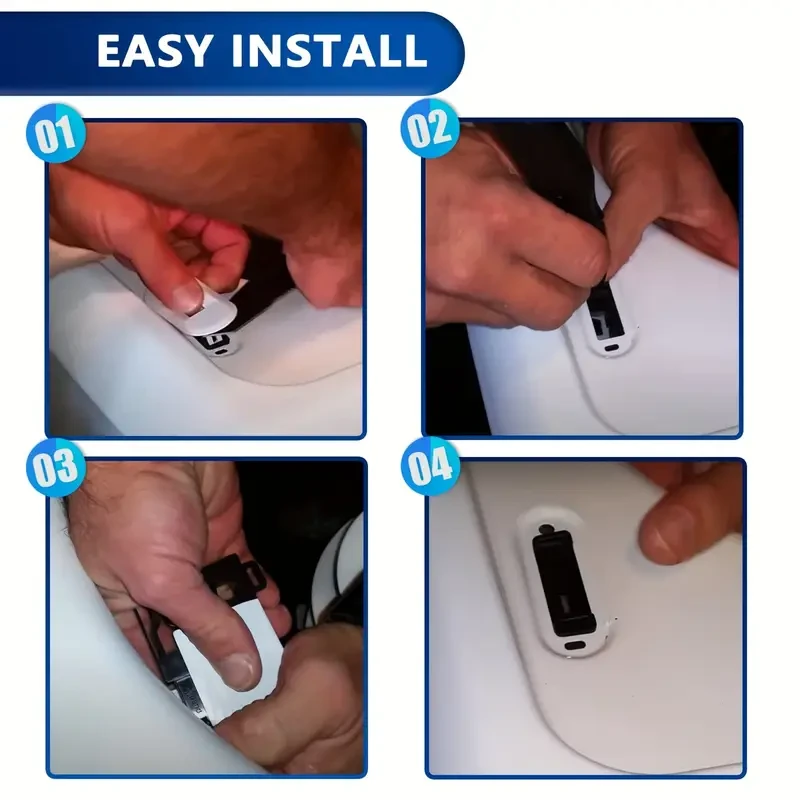 EASY INSTALL

01

02

03

04