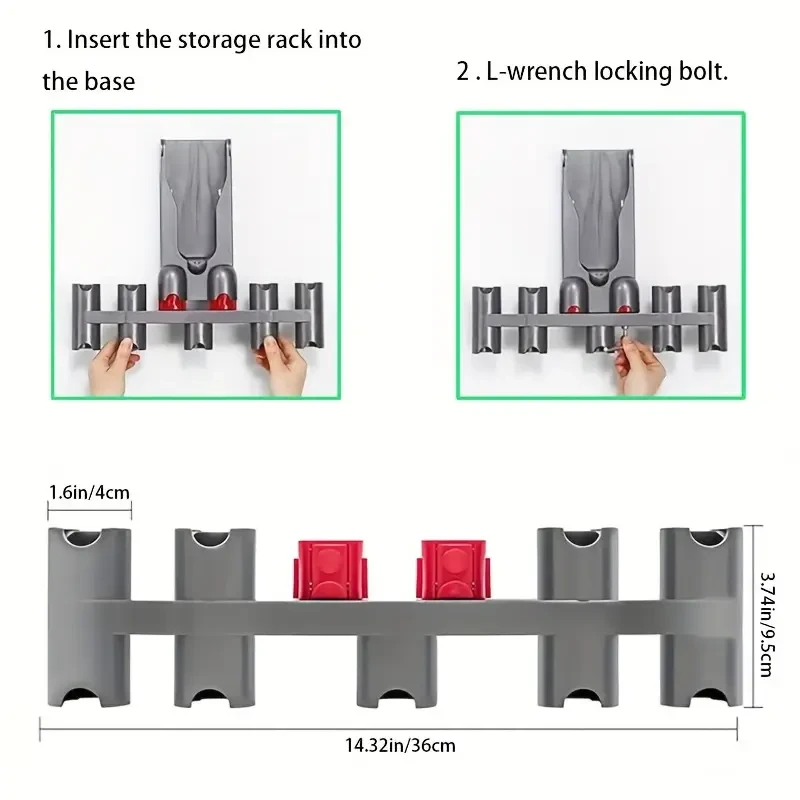 1. Insert the storage rack into the base

2 . L-wrench locking bolt.

1.6in/4cm

3.74in/9.5cm

14.32in/36cm