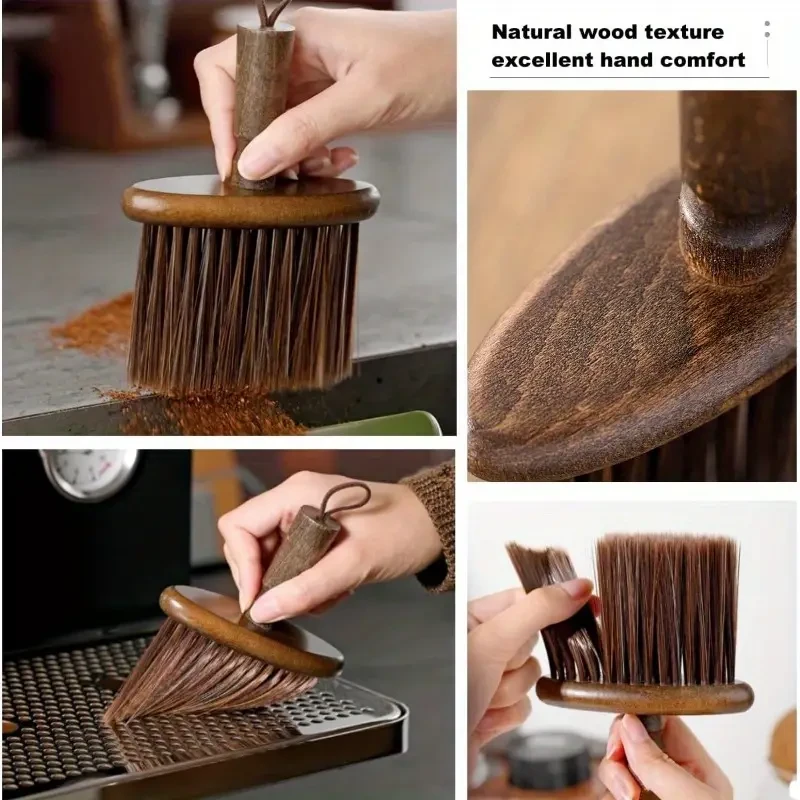 Natural wood texture
excellent hand comfort